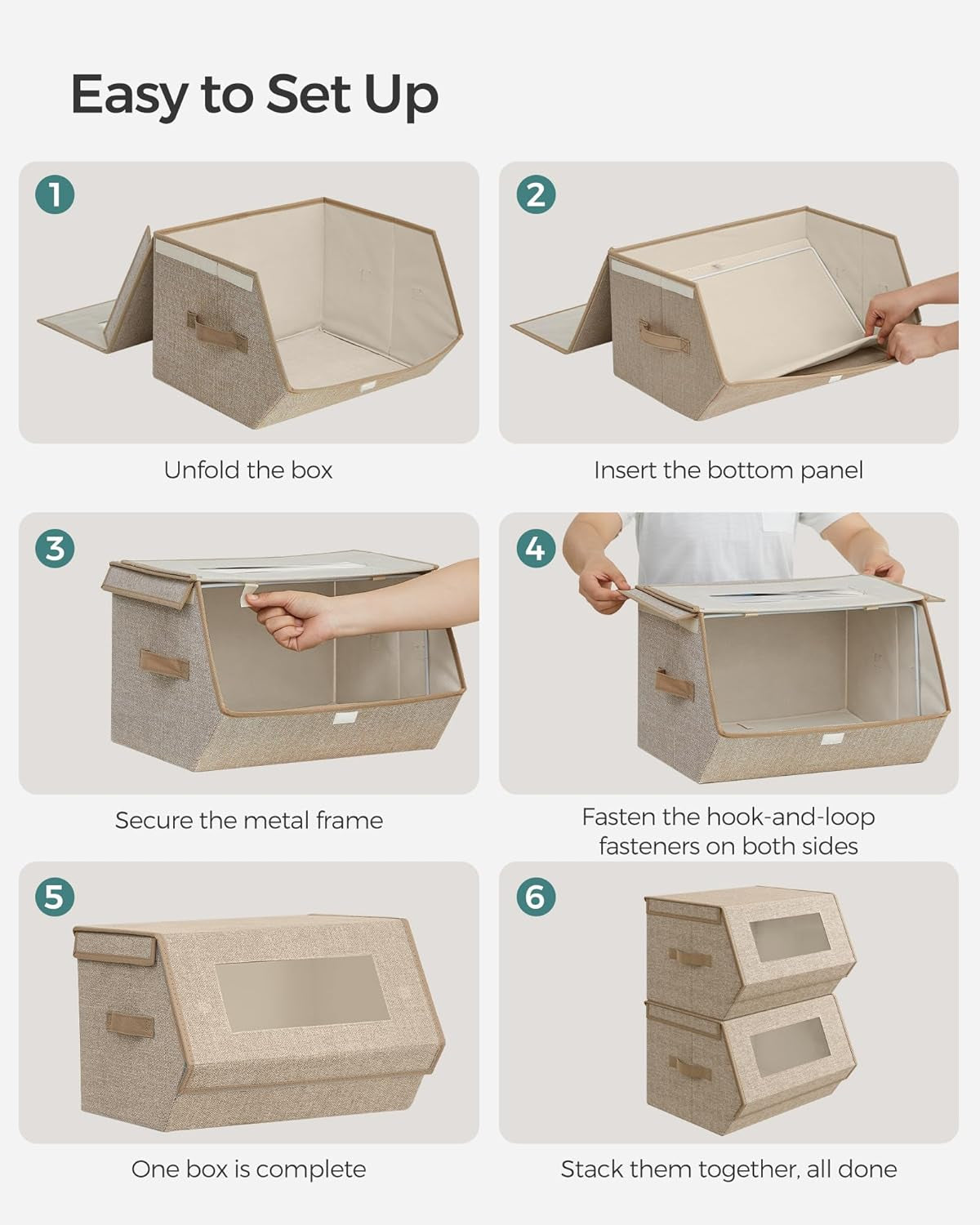 Easy to Set Up

1

Unfold the box

2

Insert the bottom panel

3

Secure the metal frame

4

Fasten the hook-and-loop fasteners on both sides

5

One box is complete

6

Stack them together, all done