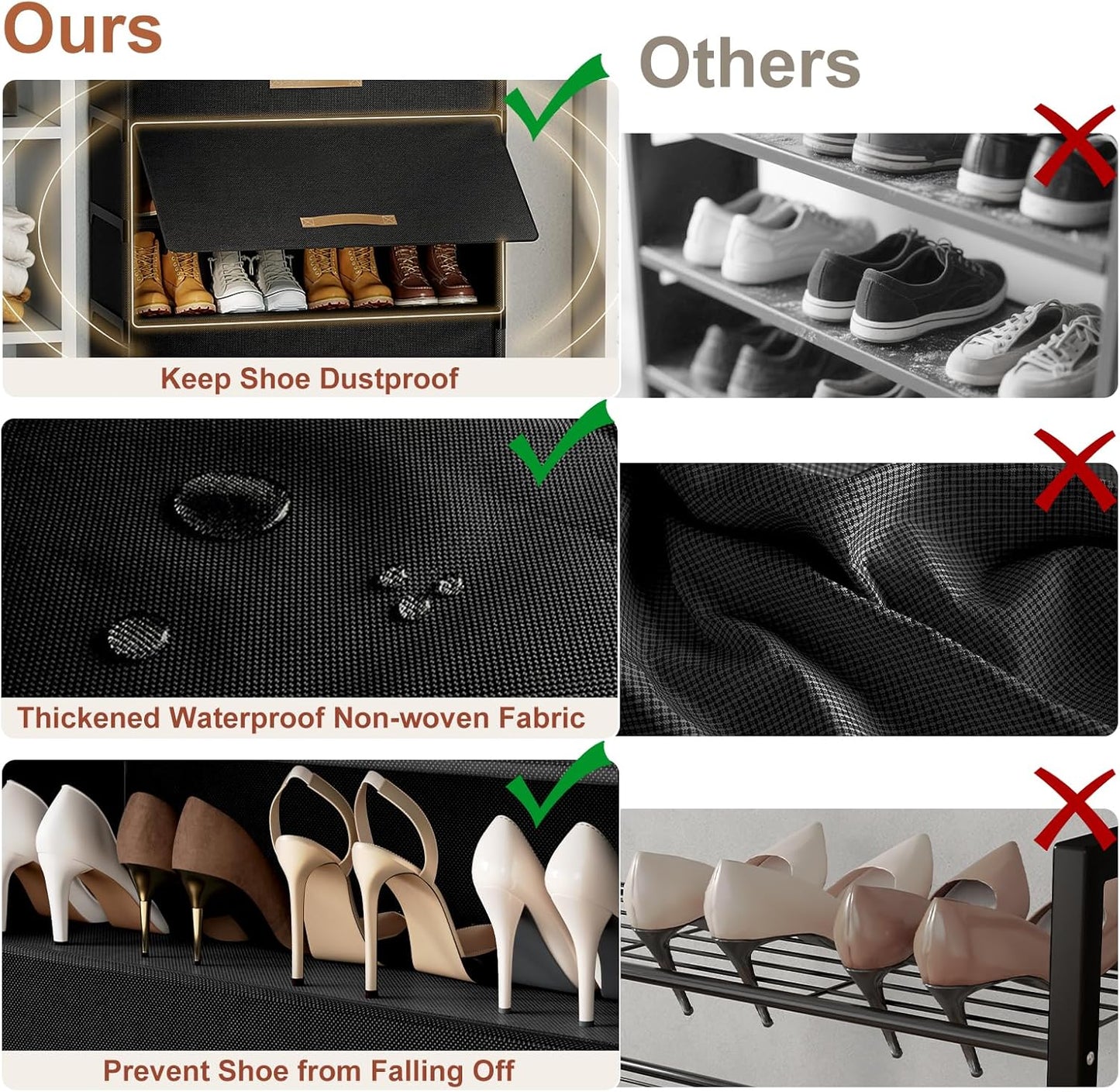 Ours

Others

Keep Shoe Dustproof

Thickened Waterproof Non-woven Fabric

Prevent Shoe from Falling Off