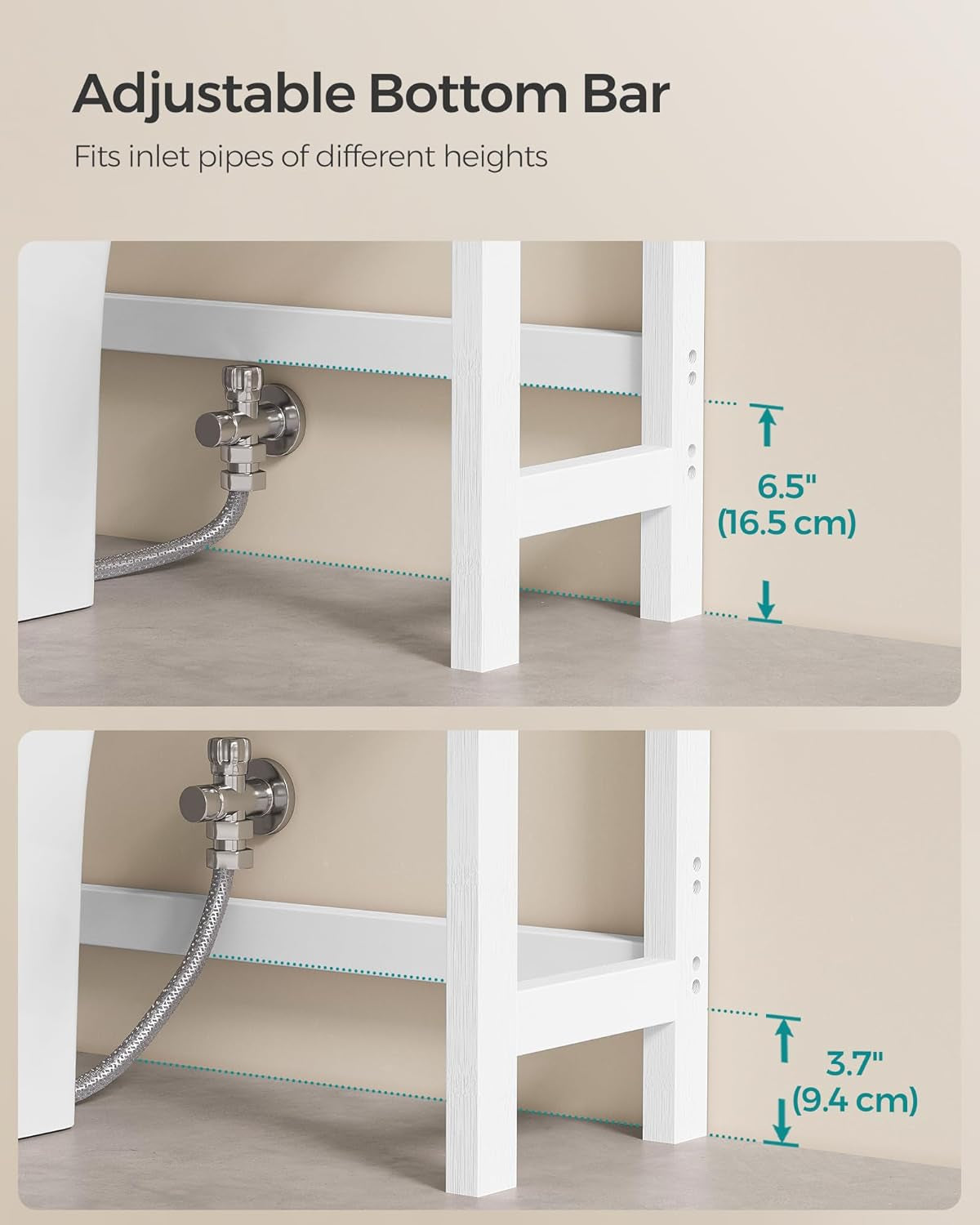 Adjustable Bottom Bar

Fits inlet pipes of different heights

6.5"
(16.5 cm)

3.7"
(9.4 cm)