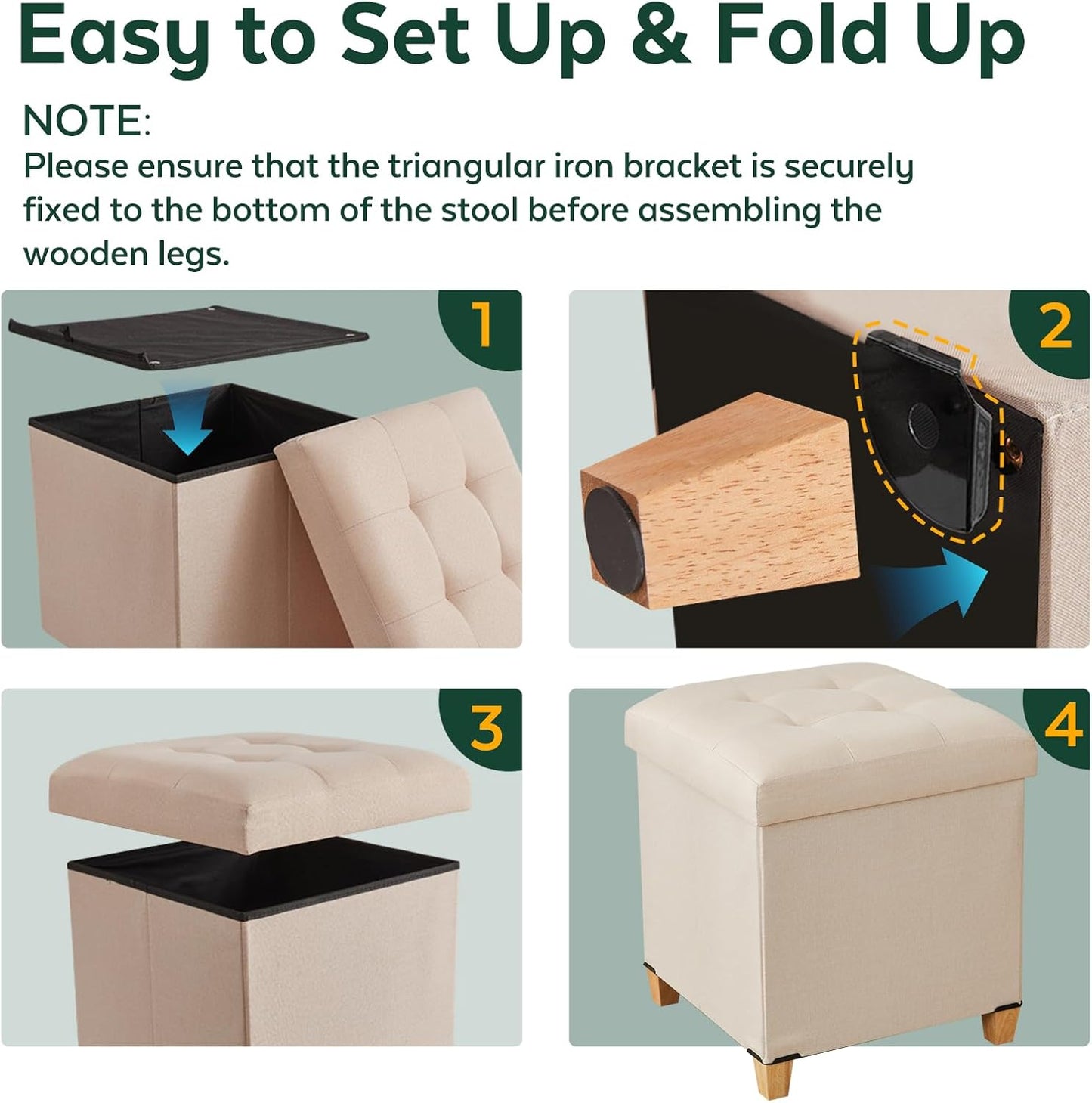 Easy to Set Up & Fold Up

NOTE:
Please ensure that the triangular iron bracket is securely fixed to the bottom of the stool before assembling the wooden legs.

1

2

3

4