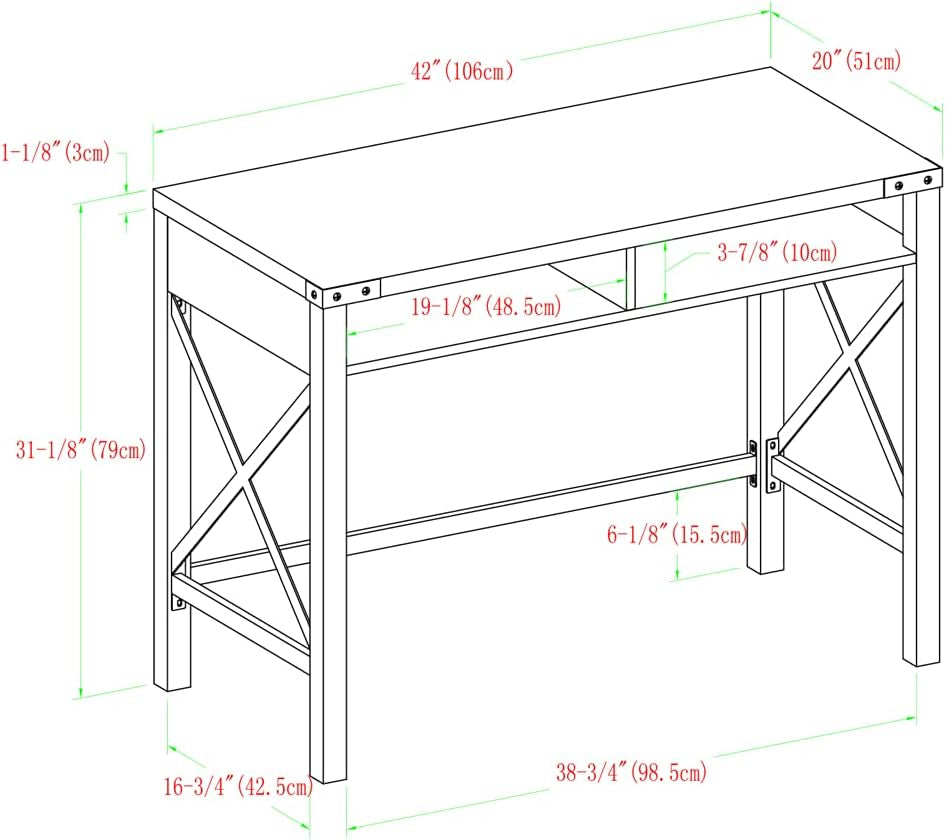 42″(106cm)

20″(51cm)

1-1/8″(3cm)

3-7/8″(10cm)

19-1/8″(48.5cm)

31-1/8″(79cm)

6-1/8″(15.5cm)

16-3/4″(42.5cm)

38-3/4″(98.5cm)