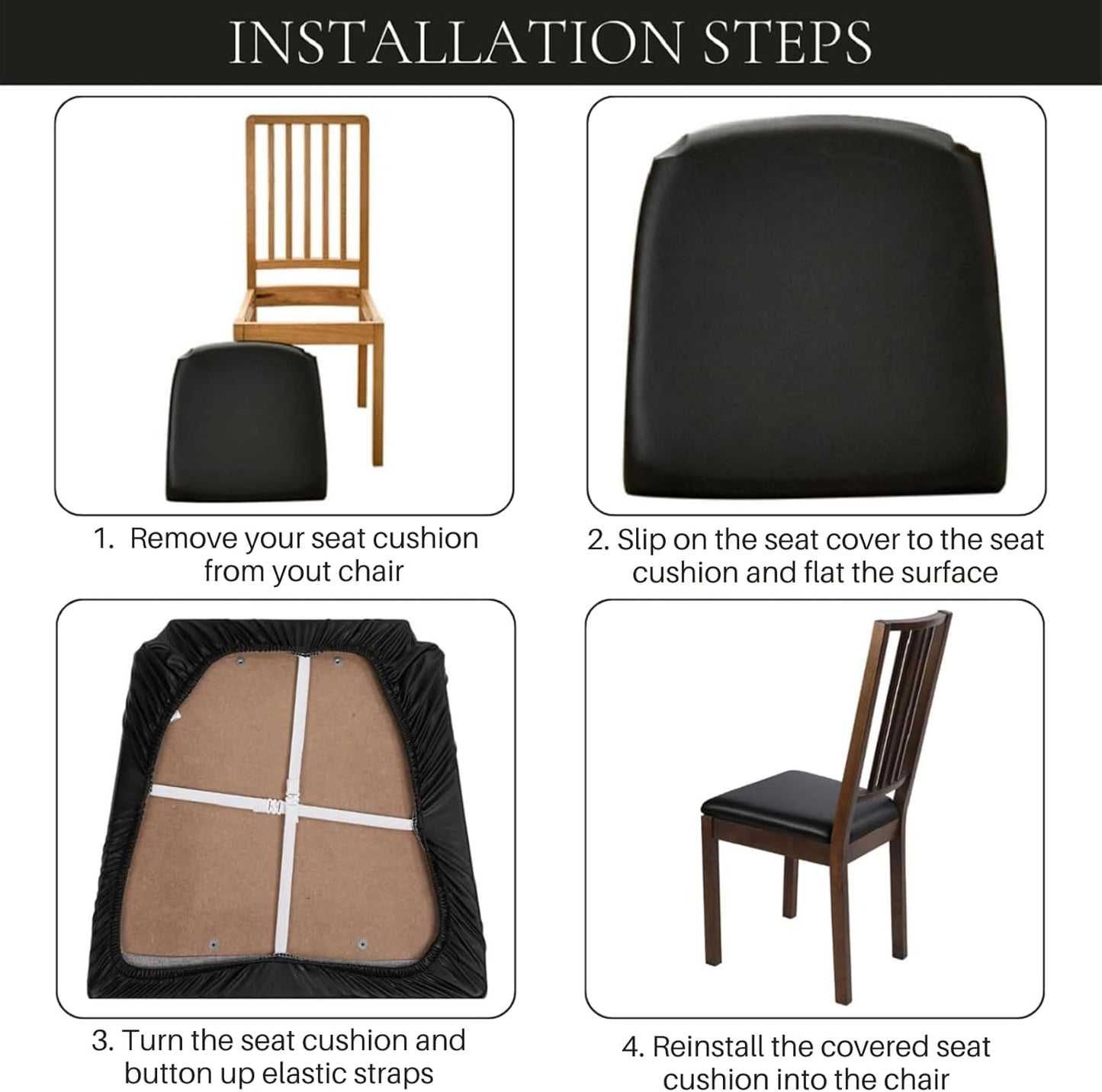 INSTALLATION STEPS

1. Remove your seat cushion from yout chair

2. Slip on the seat cover to the seat cushion and flat the surface

3. Turn the seat cushion and button up elastic straps

4. Reinstall the covered seat cushion into the chair