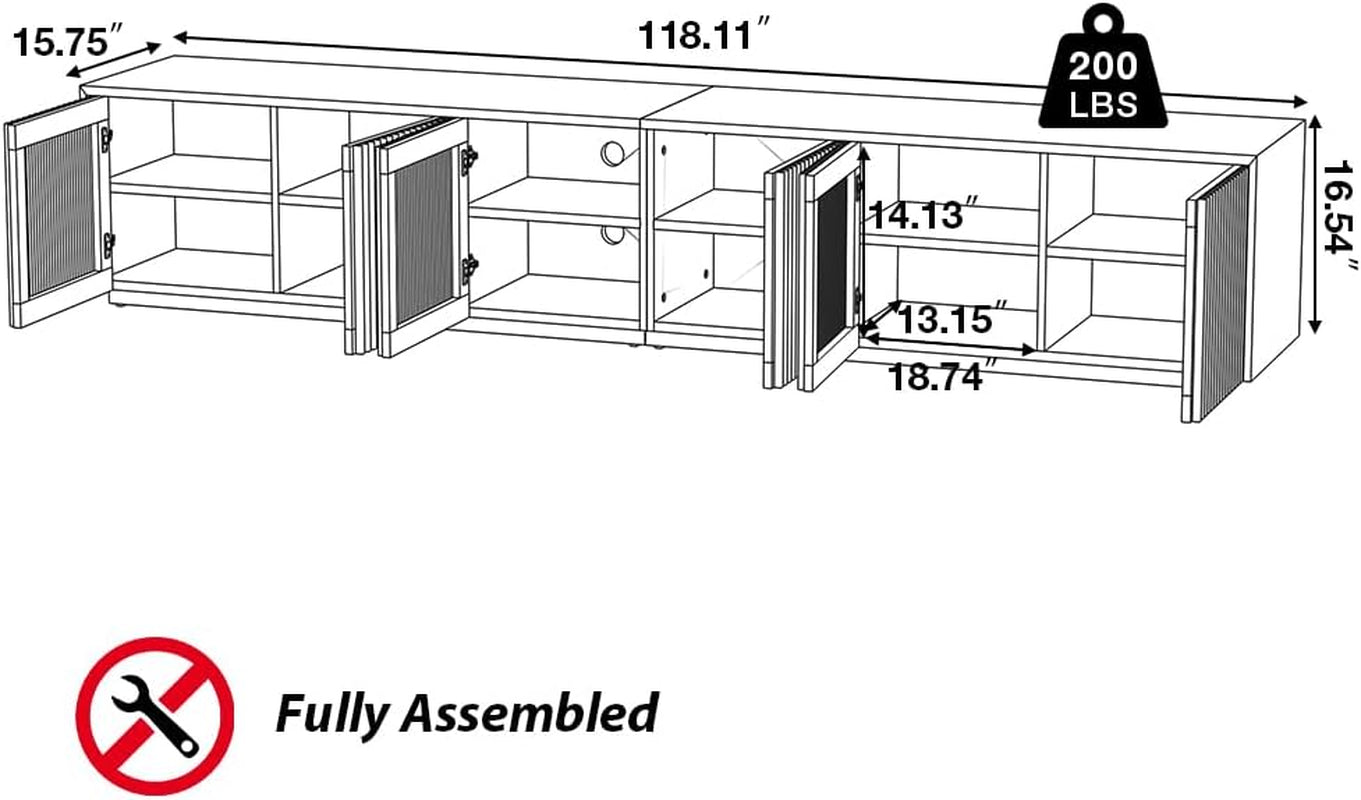 15.75″

118.11″

200 LBS

16.54″

14.13″

13.15″

18.74″

Fully Assembled