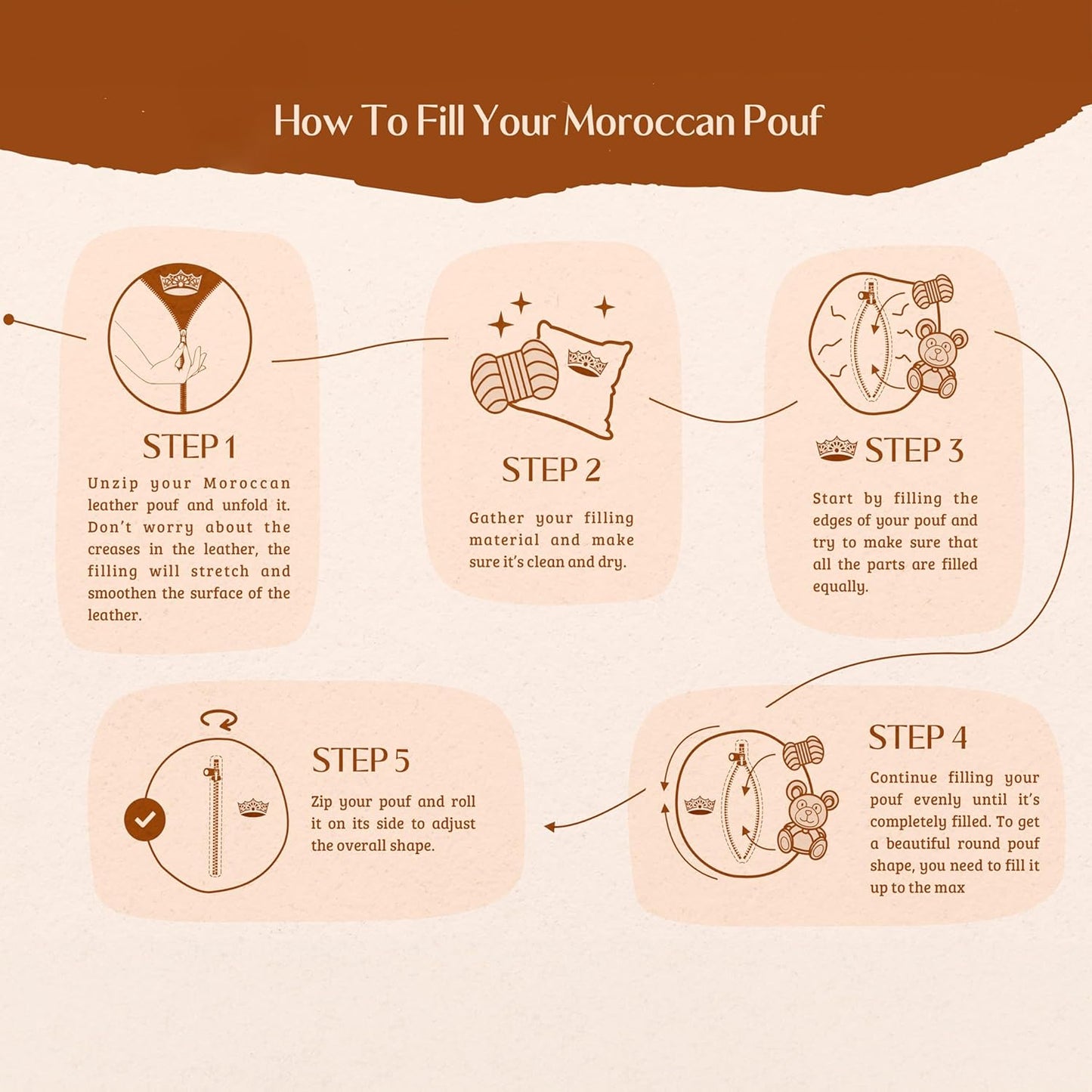 How To Fill Your Moroccan Pouf

STEP 1

Unzip your Moroccan leather pouf and unfold it. Don't worry about the creases in the leather, the filling will stretch and smoothen the surface of the leather.

STEP 2

Gather your filling material and make sure it's clean and dry.

STEP 3

Start by filling the edges of your pouf and try to make sure that all the parts are filled equally.

STEP 4

Continue filling your pouf evenly until it's completely filled. To get a beautiful round pouf shape, you need to fill it up to the max

STEP 5

Zip your pouf and roll it on its side to adjust the overall shape.