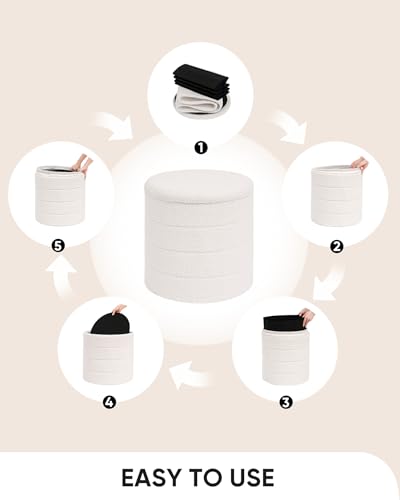 1

2

3

4

5

EASY TO USE