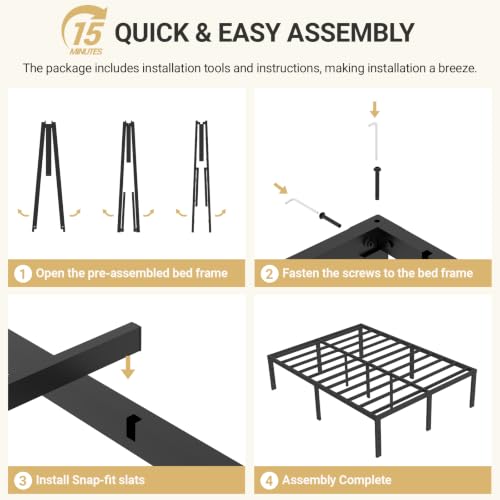 15 MINUTES

QUICK & EASY ASSEMBLY

The package includes installation tools and instructions, making installation a breeze.

1 Open the pre-assembled bed frame

2 Fasten the screws to the bed frame

3 Install Snap-fit slats

4 Assembly Complete