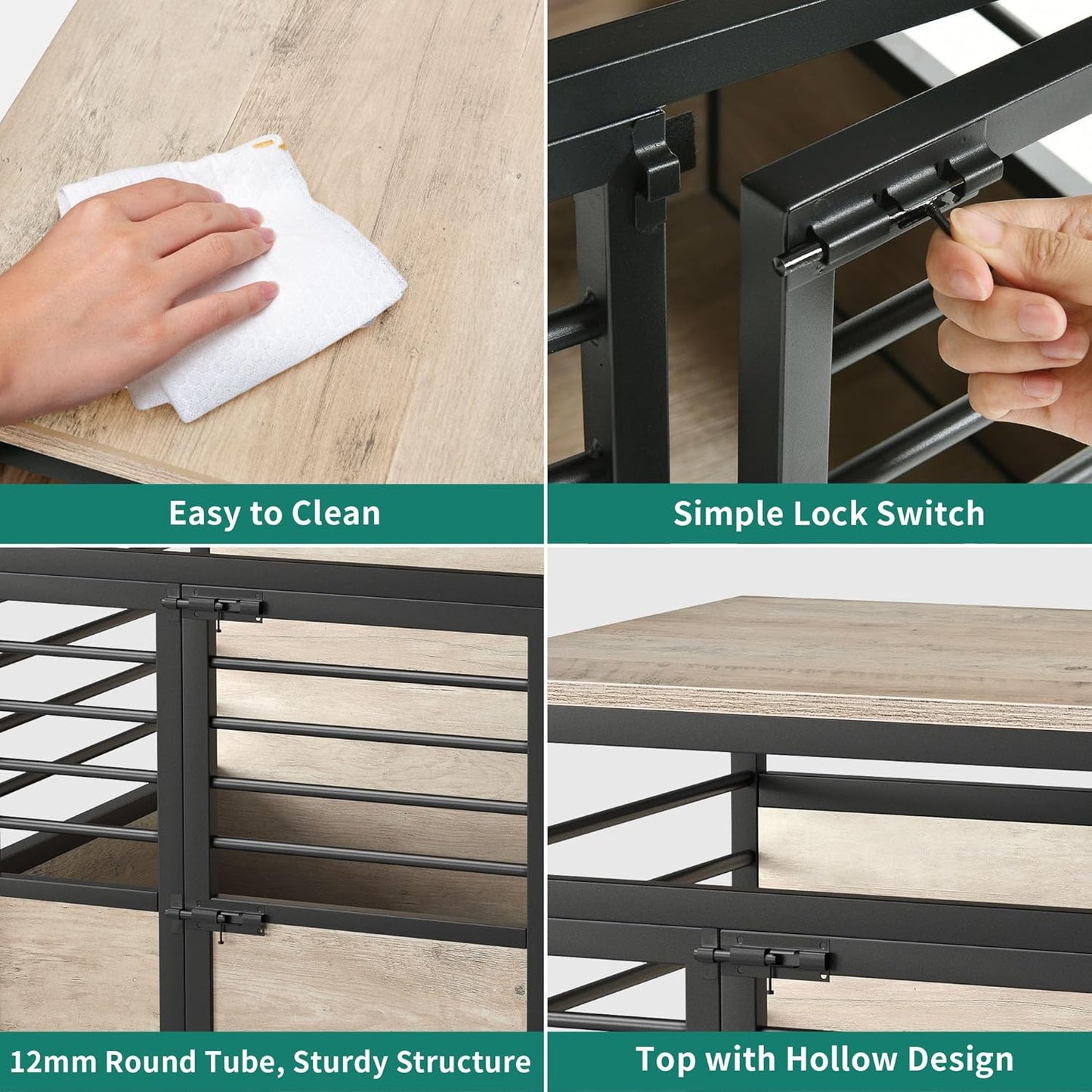 Easy to Clean

Simple Lock Switch

12mm Round Tube, Sturdy Structure

Top with Hollow Design