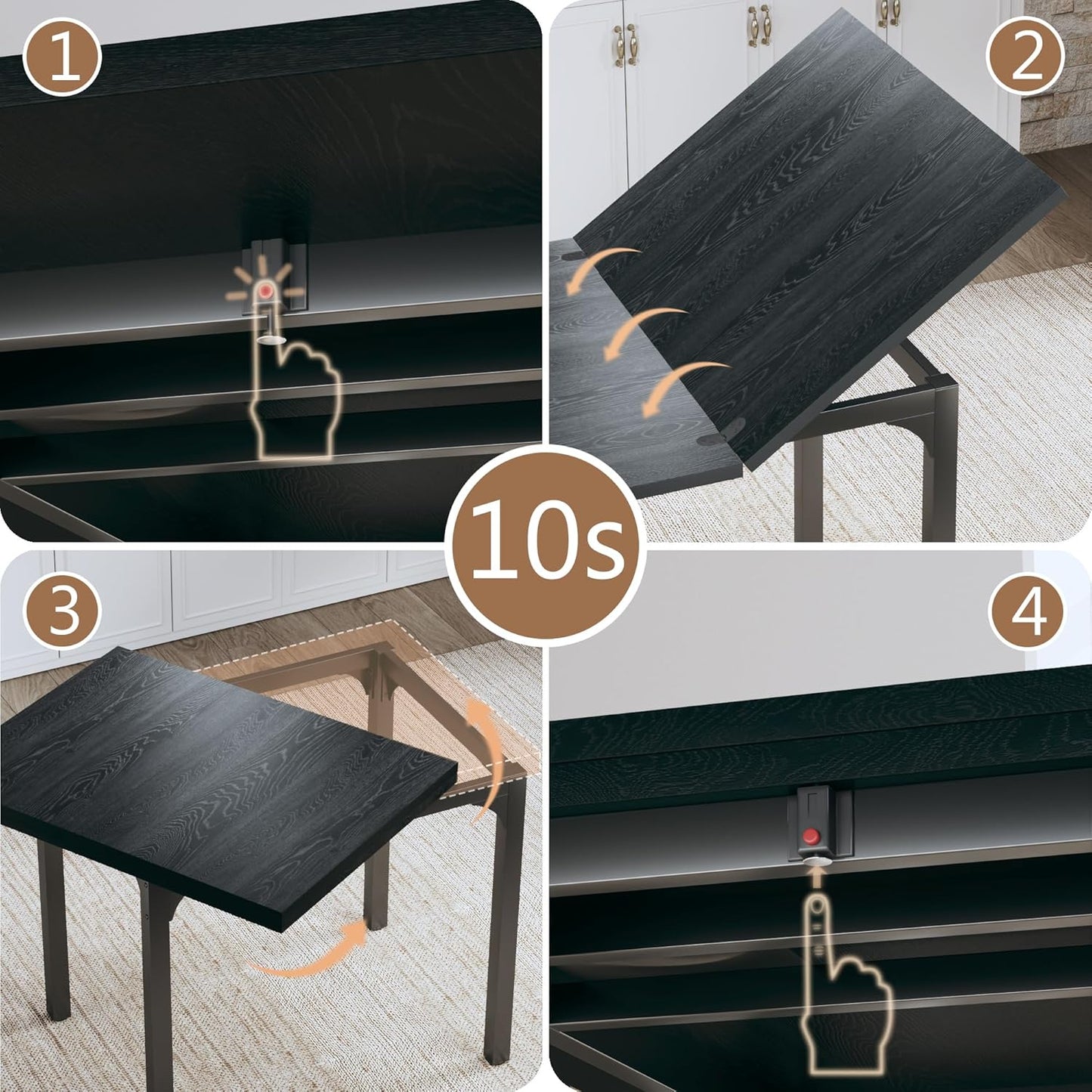 1

2

10s

3

4