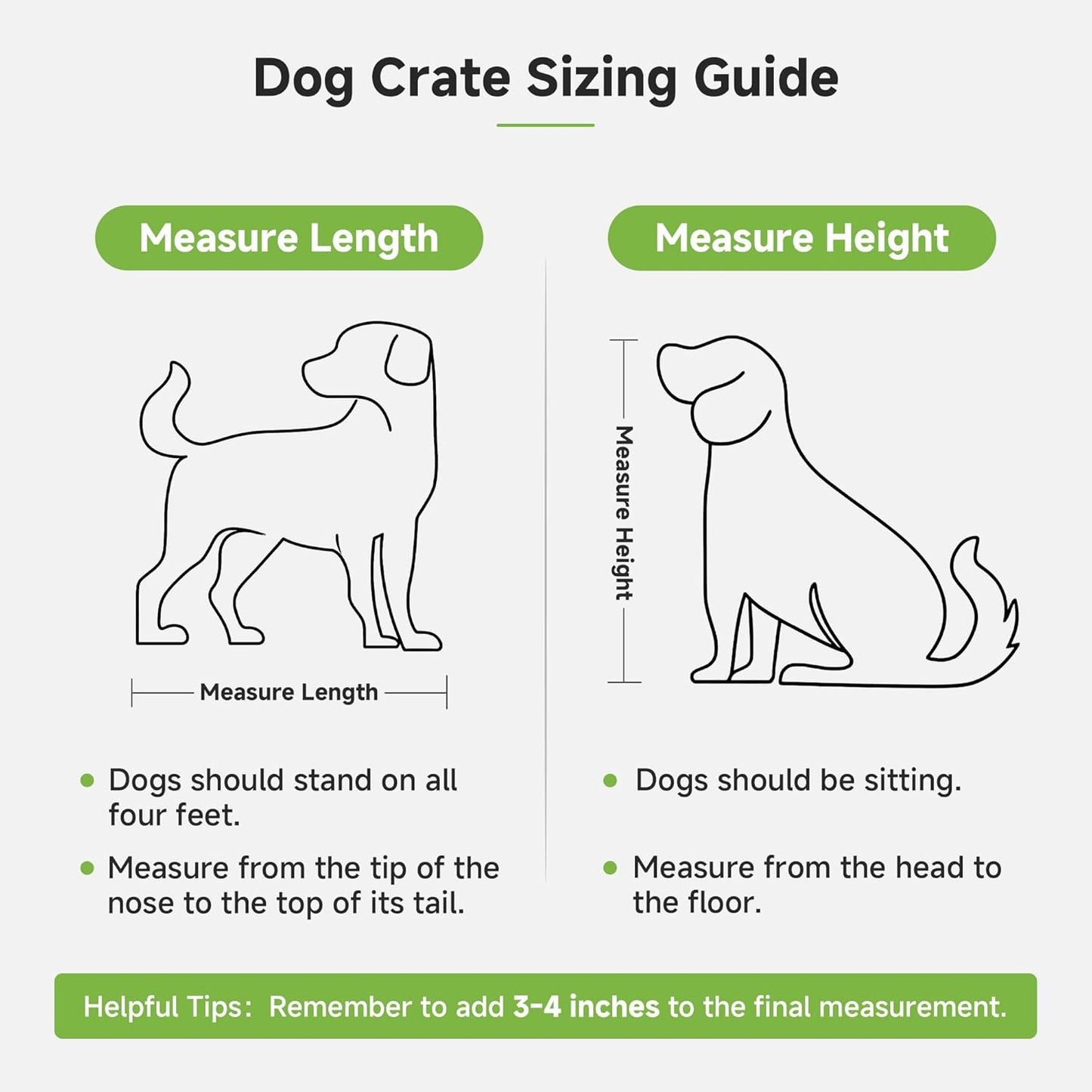 Dog Crate Sizing Guide

Measure Length

Measure Length

- Dogs should stand on all four feet.
- Measure from the tip of the nose to the top of its tail.

Measure Height

Measure Height

- Dogs should be sitting.
- Measure from the head to the floor.

Helpful Tips: Remember to add 3-4 inches to the final measurement.