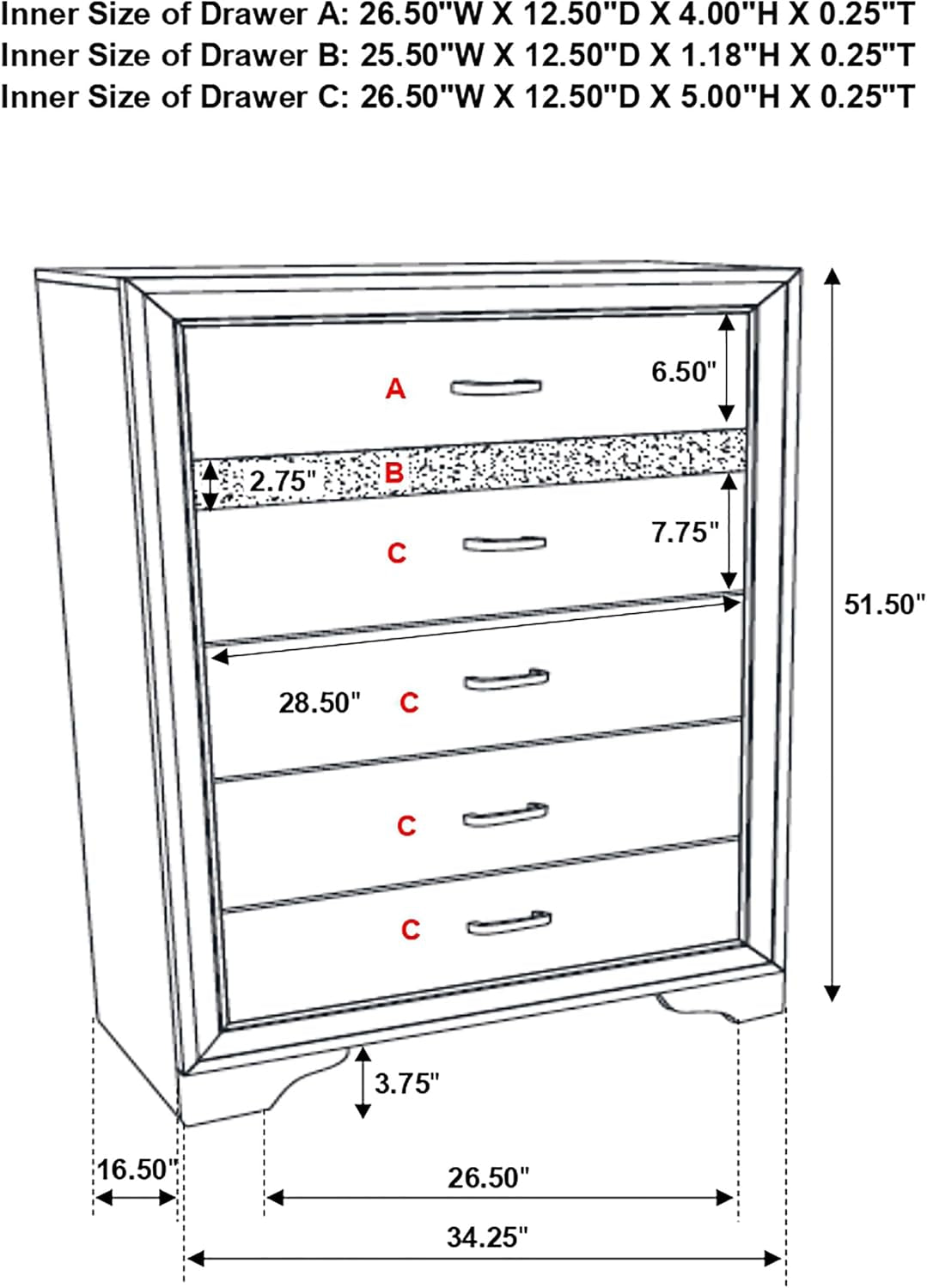 Inner Size of Drawer A: 26.50"W X 12.50"D X 4.00"H X 0.25"T
Inner Size of Drawer B: 25.50"W X 12.50"D X 1.18"H X 0.25"T
Inner Size of Drawer C: 26.50"W X 12.50"D X 5.00"H X 0.25"T

A
6.50"
2.75"
B
C
7.75"
51.50"
28.50"
C
C
C
3.75"
16.50"
26.50"
34.25"