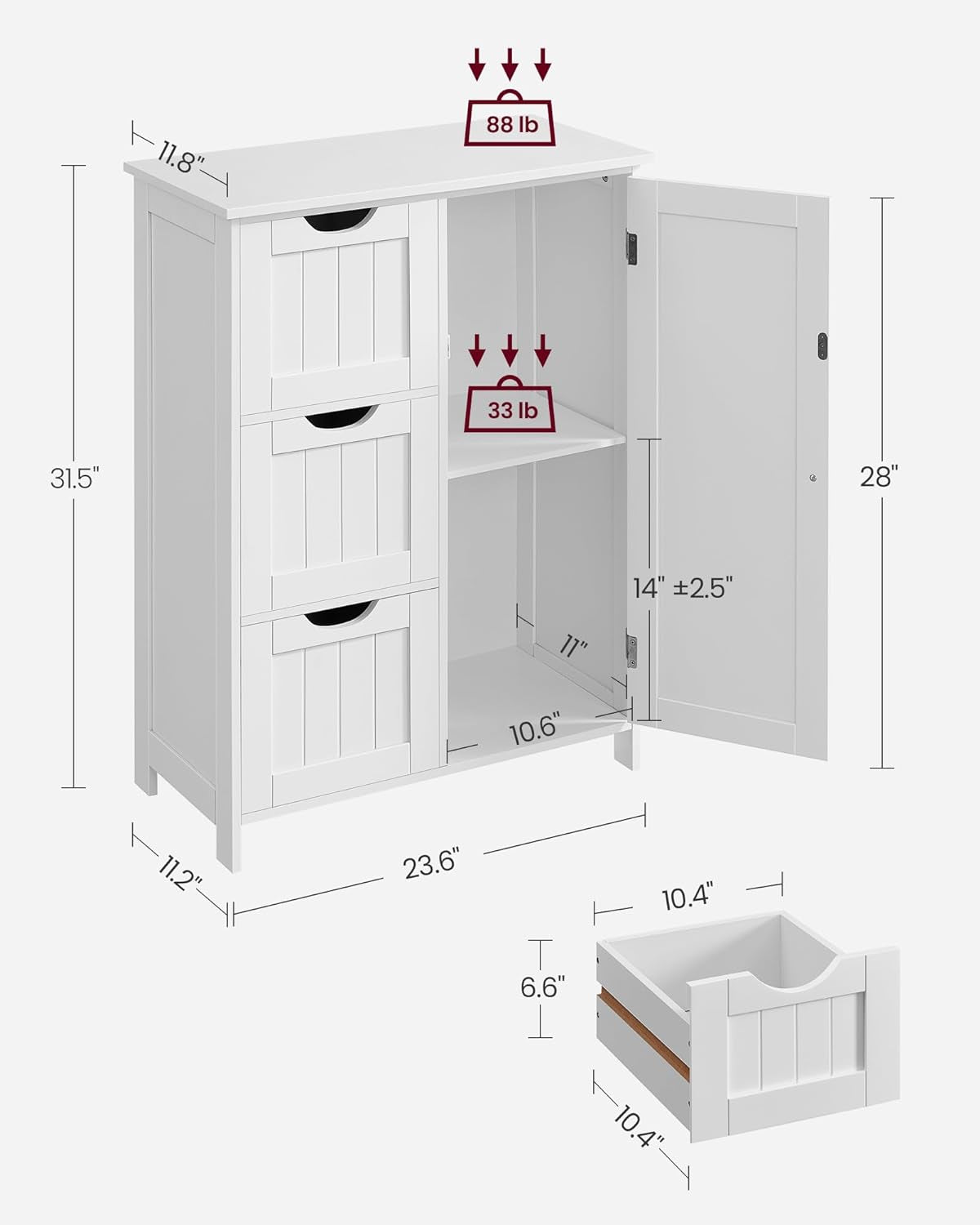 88 lb

11.8"

31.5"

33 lb

28"

14" ±2.5"

11"

10.6"

11.2"

23.6"

10.4"

6.6"

10.4"