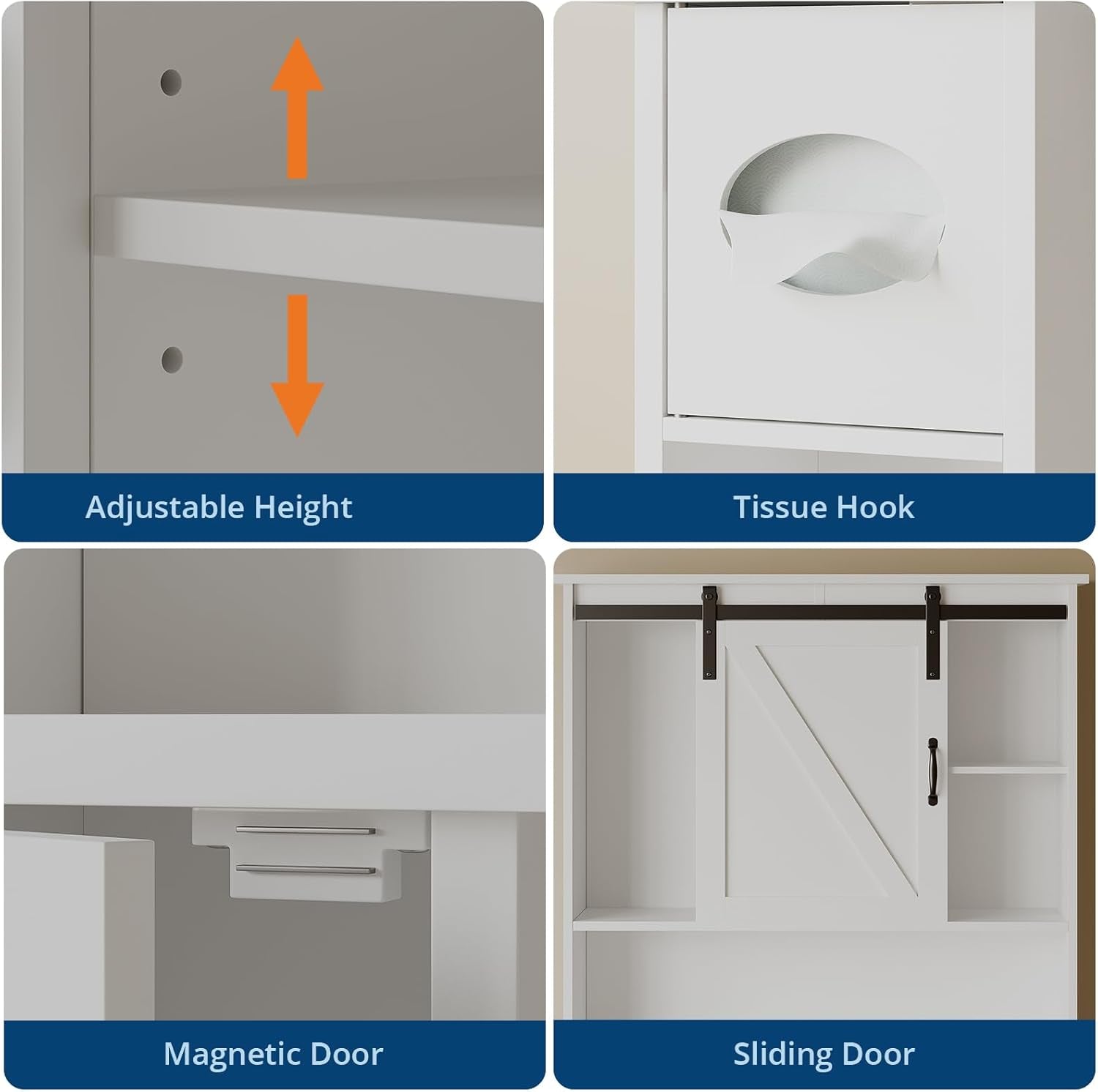 Adjustable Height

Tissue Hook

Magnetic Door

Sliding Door