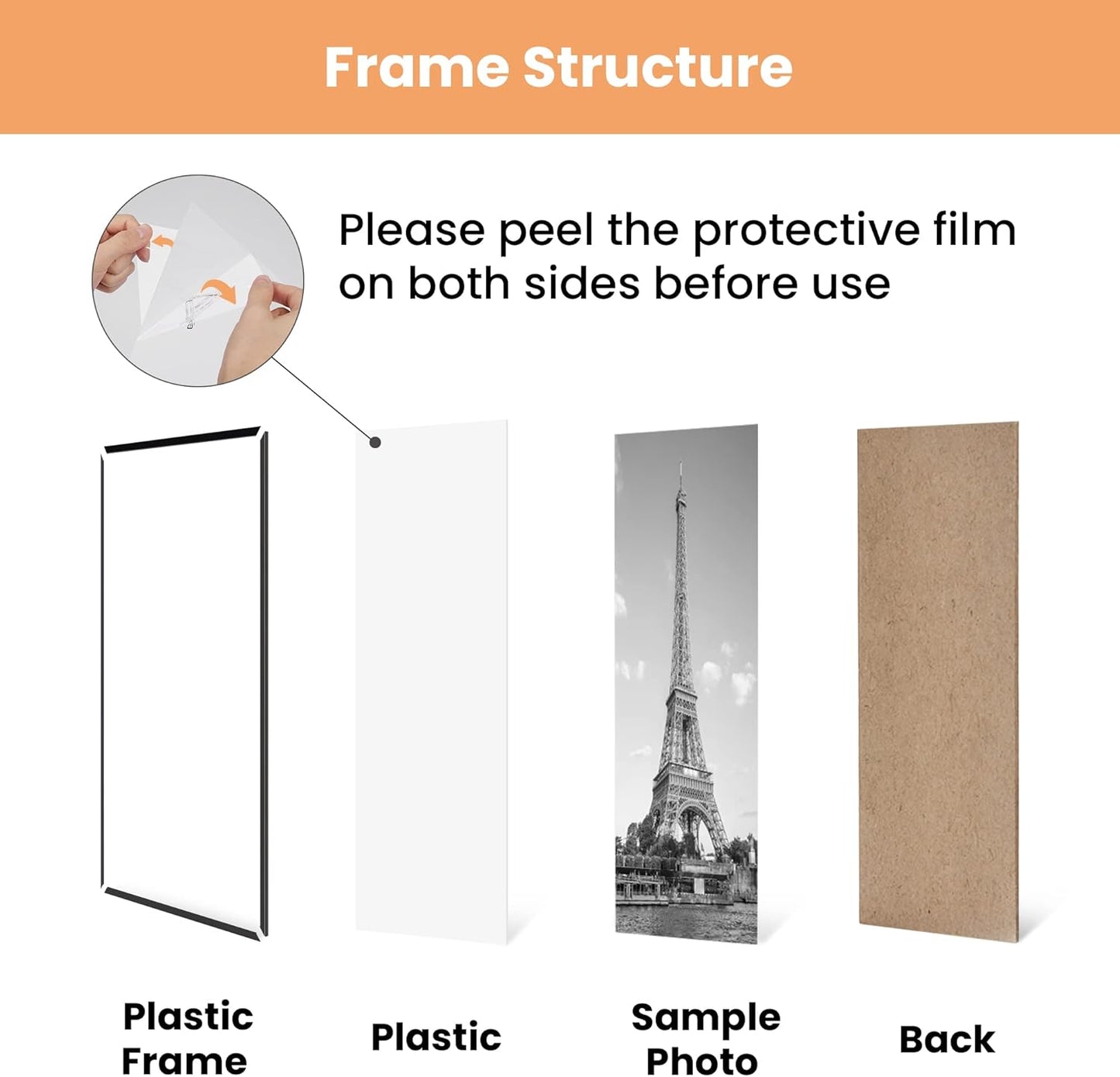 Frame Structure

Please peel the protective film on both sides before use

Plastic Frame

Plastic

Sample Photo

Back