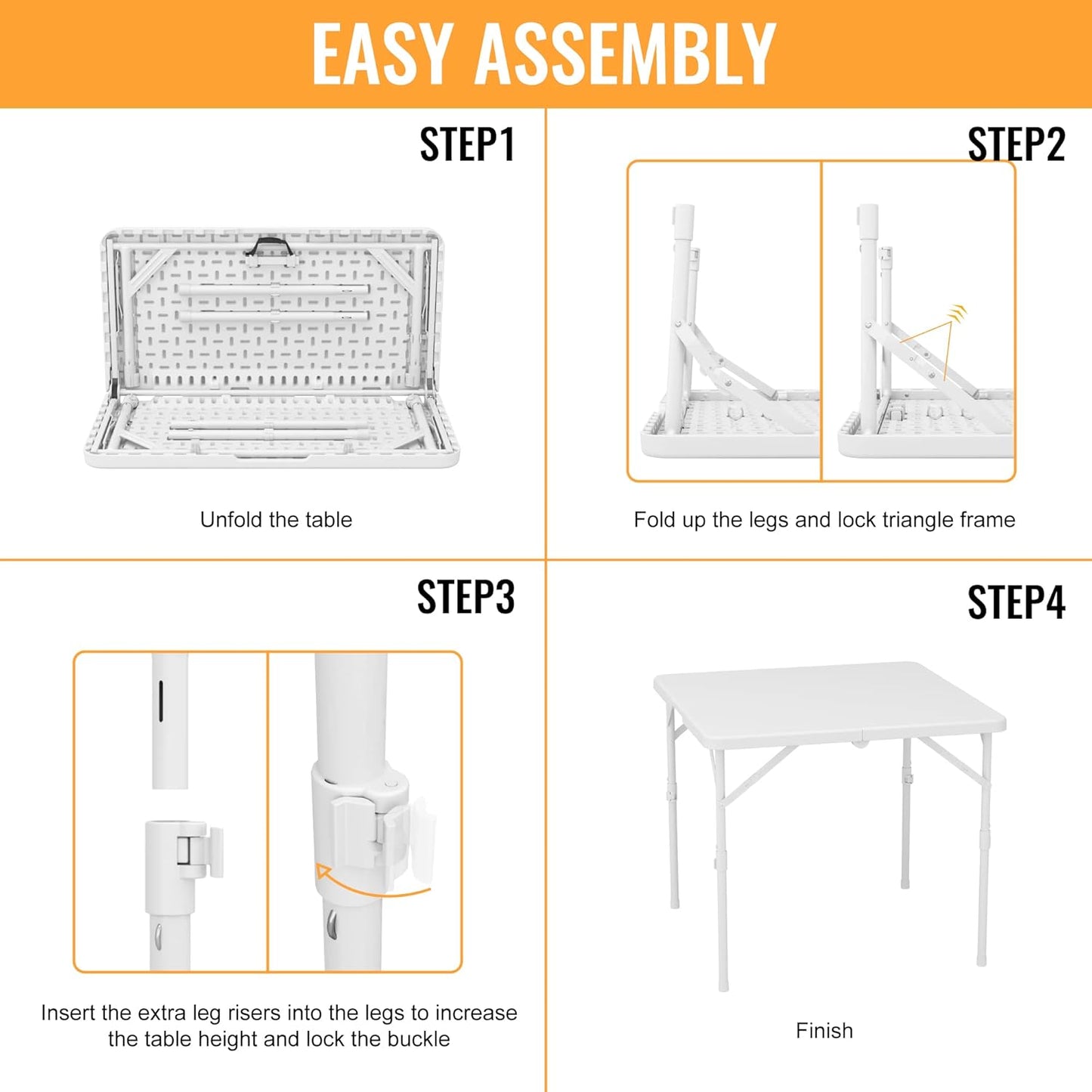 EASY ASSEMBLY

STEP1

Unfold the table

STEP2

Fold up the legs and lock triangle frame

STEP3

Insert the extra leg risers into the legs to increase the table height and lock the buckle

STEP4

Finish