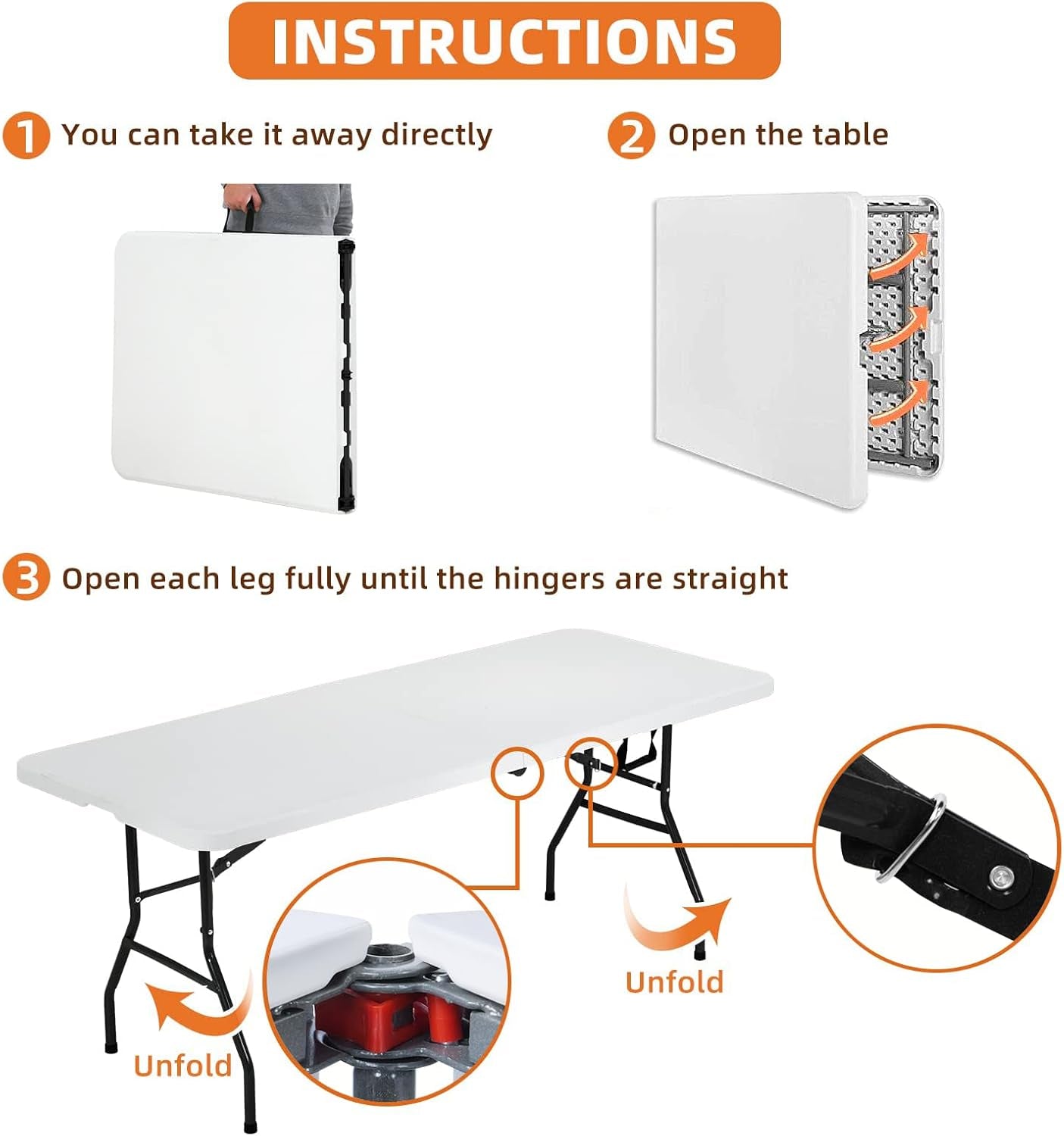 INSTRUCTIONS

1 You can take it away directly

2 Open the table

3 Open each leg fully until the hingers are straight

Unfold

Unfold