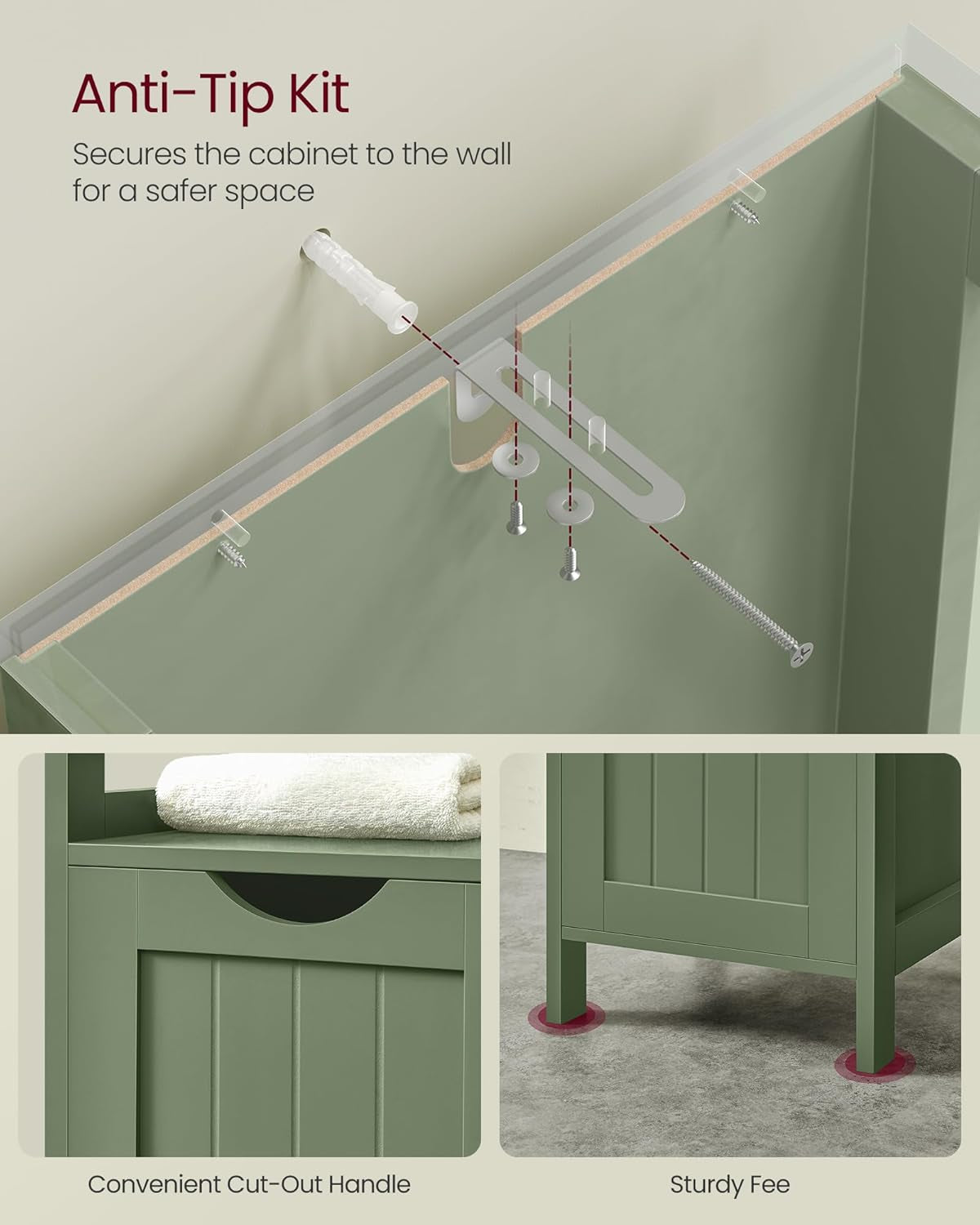 Anti-Tip Kit

Secures the cabinet to the wall for a safer space

Convenient Cut-Out Handle

Sturdy Fee