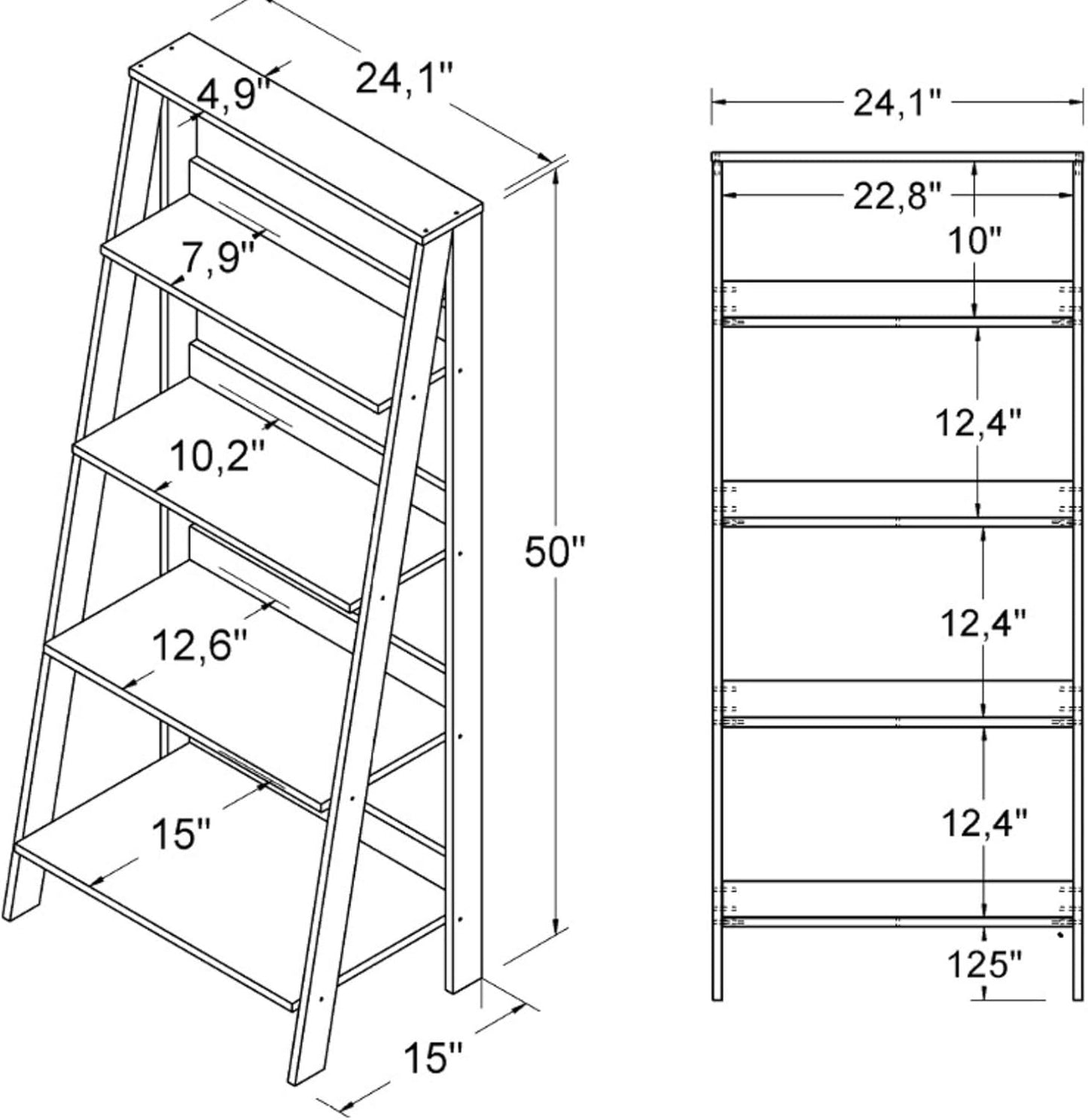 24,1"
4,9"
7,9"
10,2"
12,6"
15"
50"
15"

24,1"
22,8"
10"
12,4"
12,4"
12,4"
125"