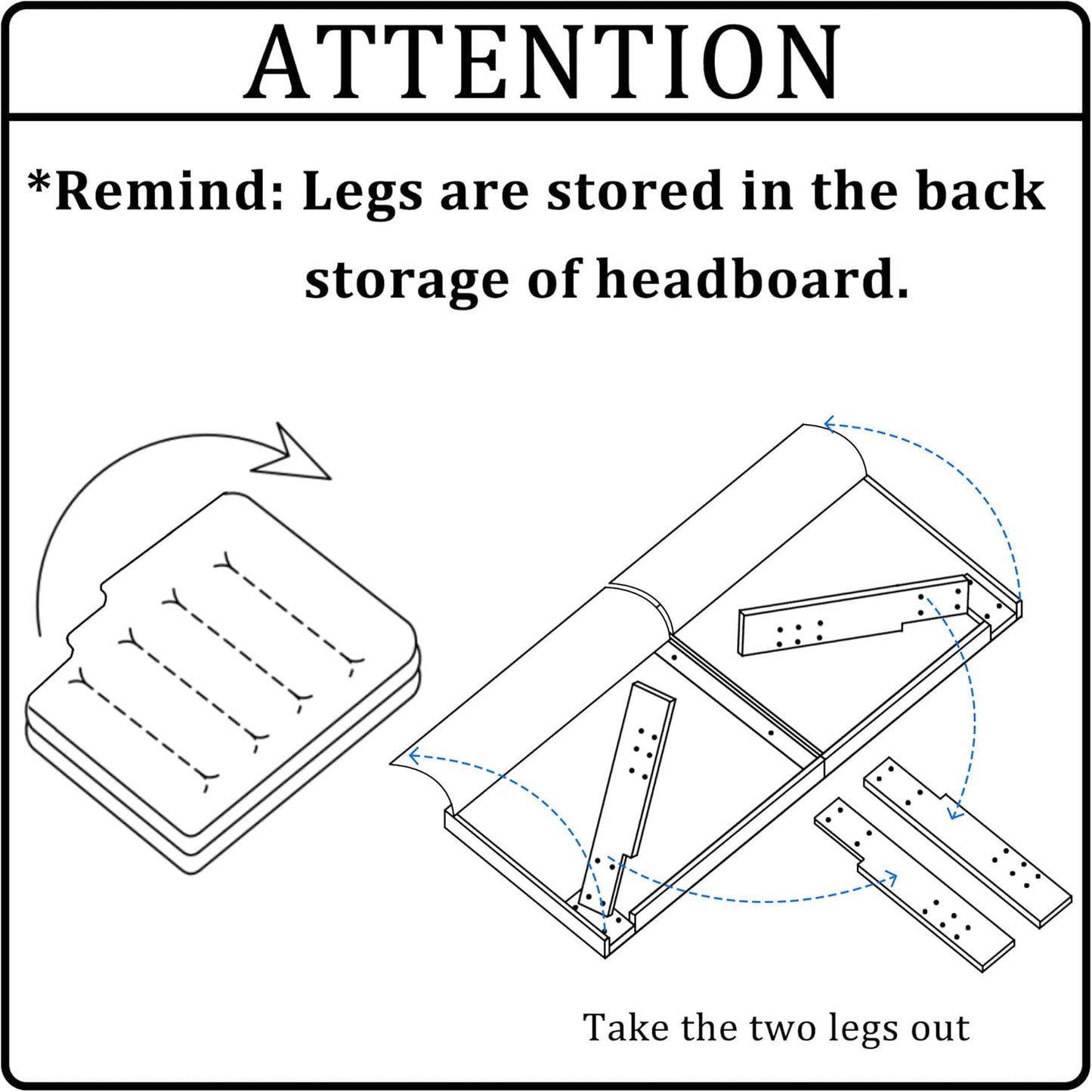 ATTENTION

*Remind: Legs are stored in the back storage of headboard.

Take the two legs out