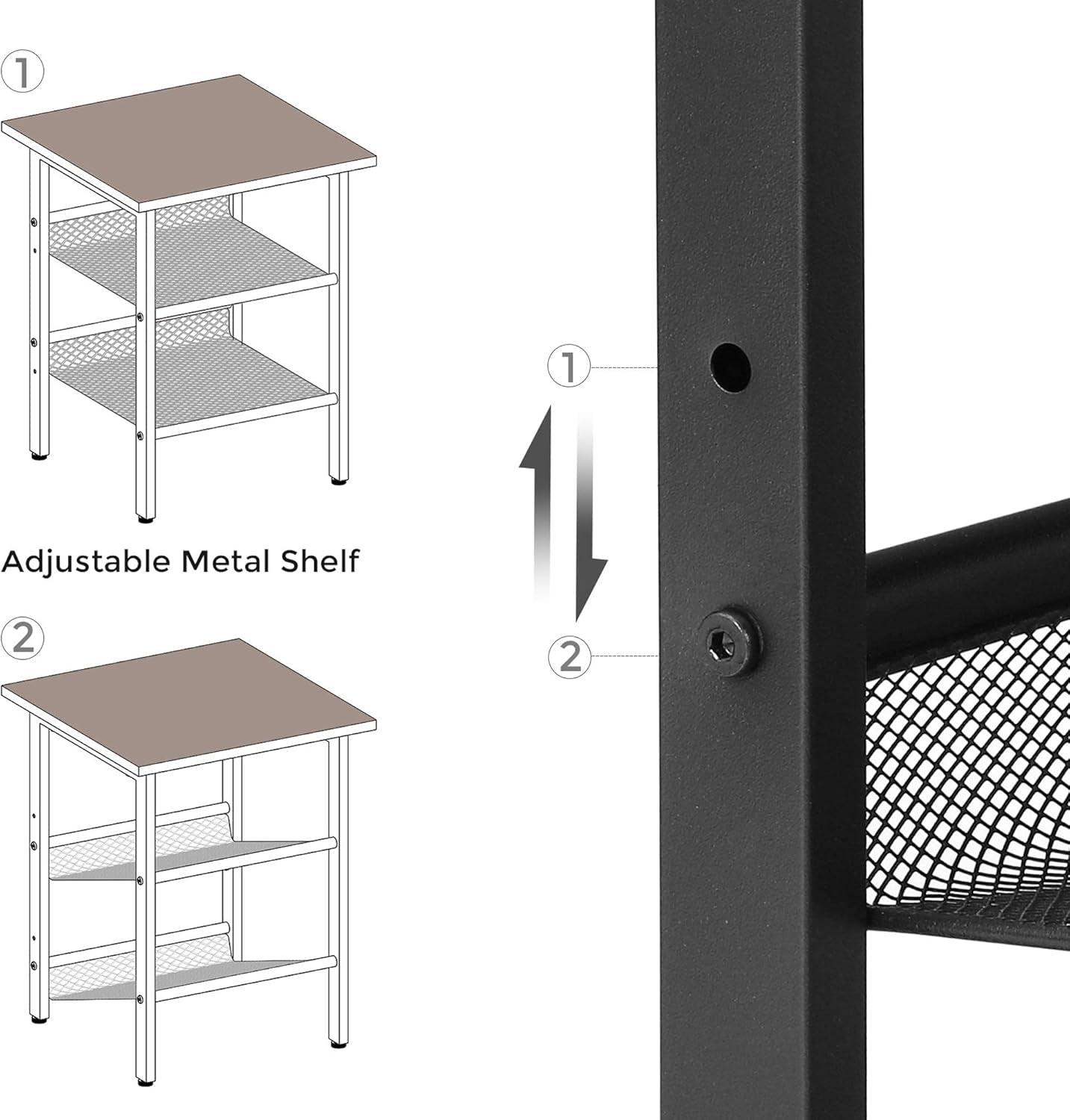 ①

Adjustable Metal Shelf

②

①

②