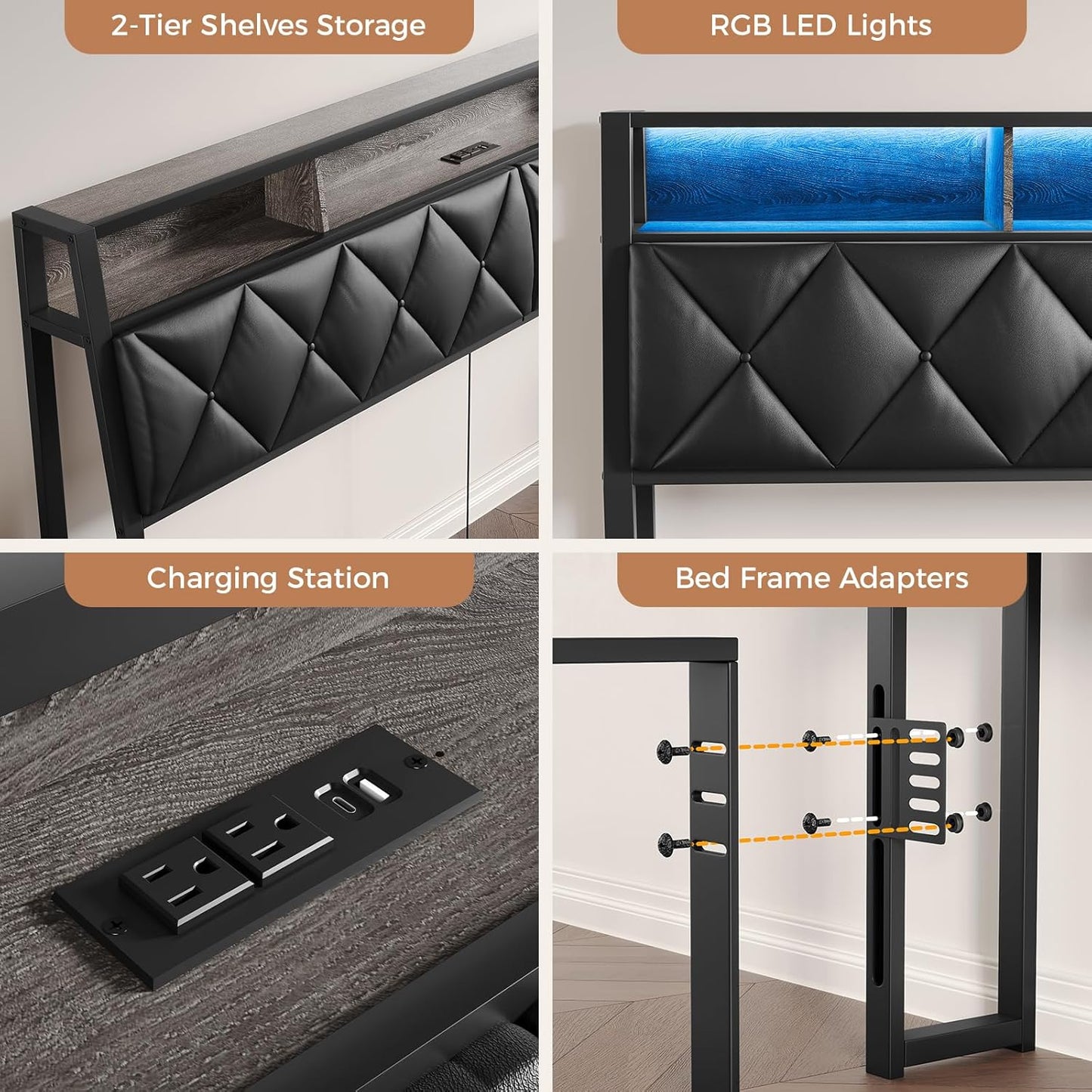 2-Tier Shelves Storage

RGB LED Lights

Charging Station

Bed Frame Adapters