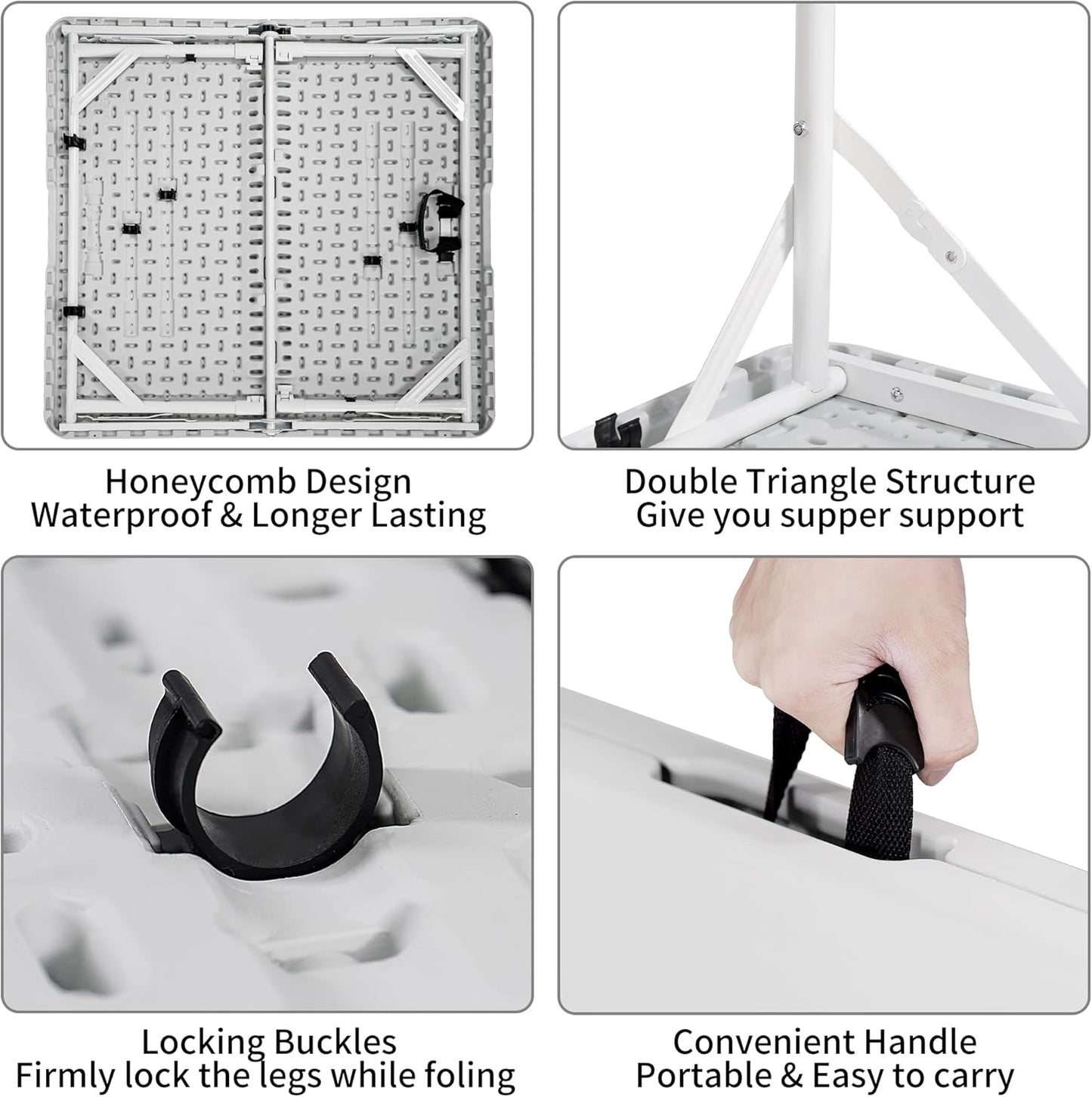 Honeycomb Design
Waterproof & Longer Lasting

Double Triangle Structure
Give you supper support

Locking Buckles
Firmly lock the legs while foling

Convenient Handle
Portable & Easy to carry