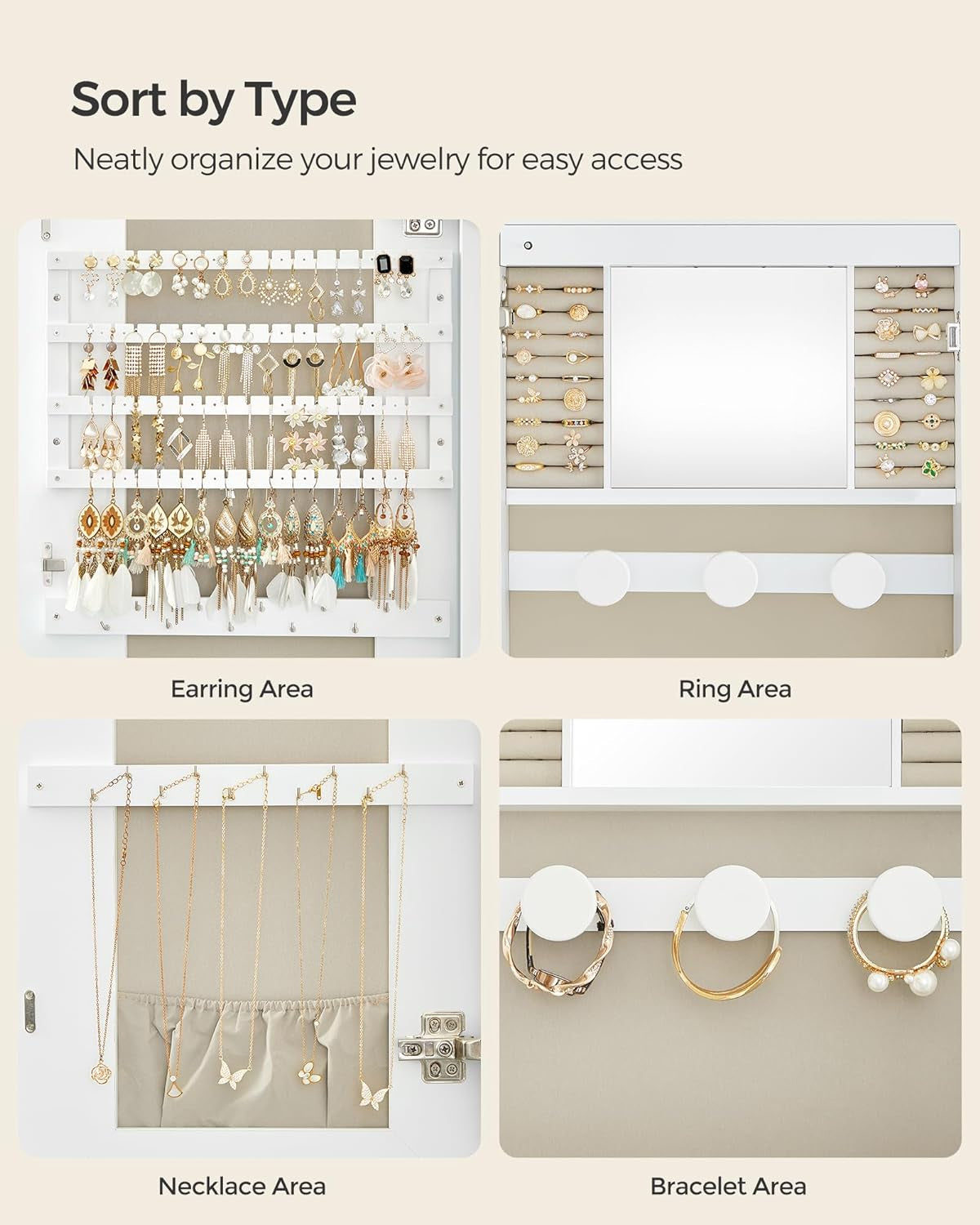 Sort by Type

Neatly organize your jewelry for easy access

Earring Area

Ring Area

Necklace Area

Bracelet Area