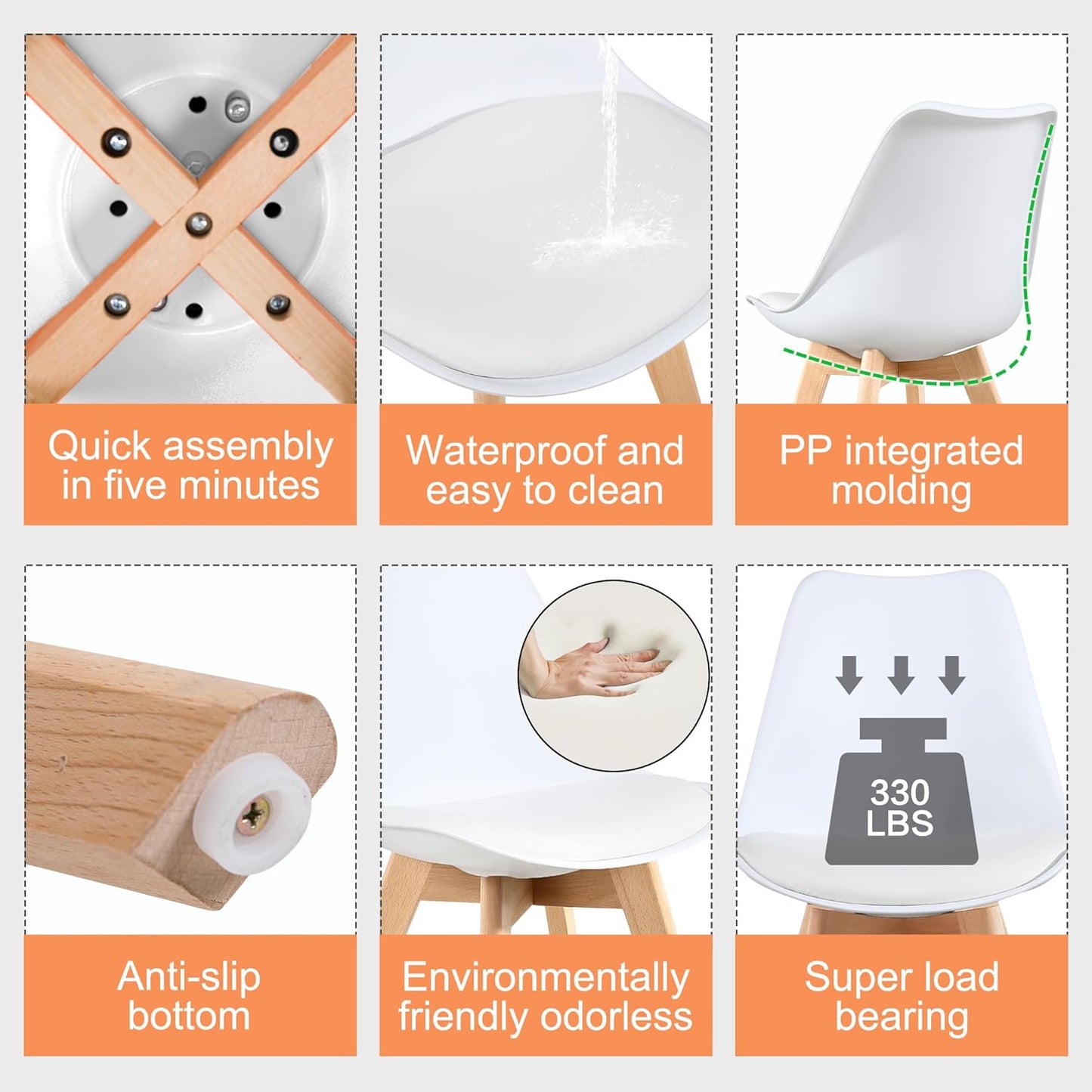 Quick assembly in five minutes

Waterproof and easy to clean

PP integrated molding

Anti-slip bottom

Environmentally friendly odorless

330 LBS

Super load bearing