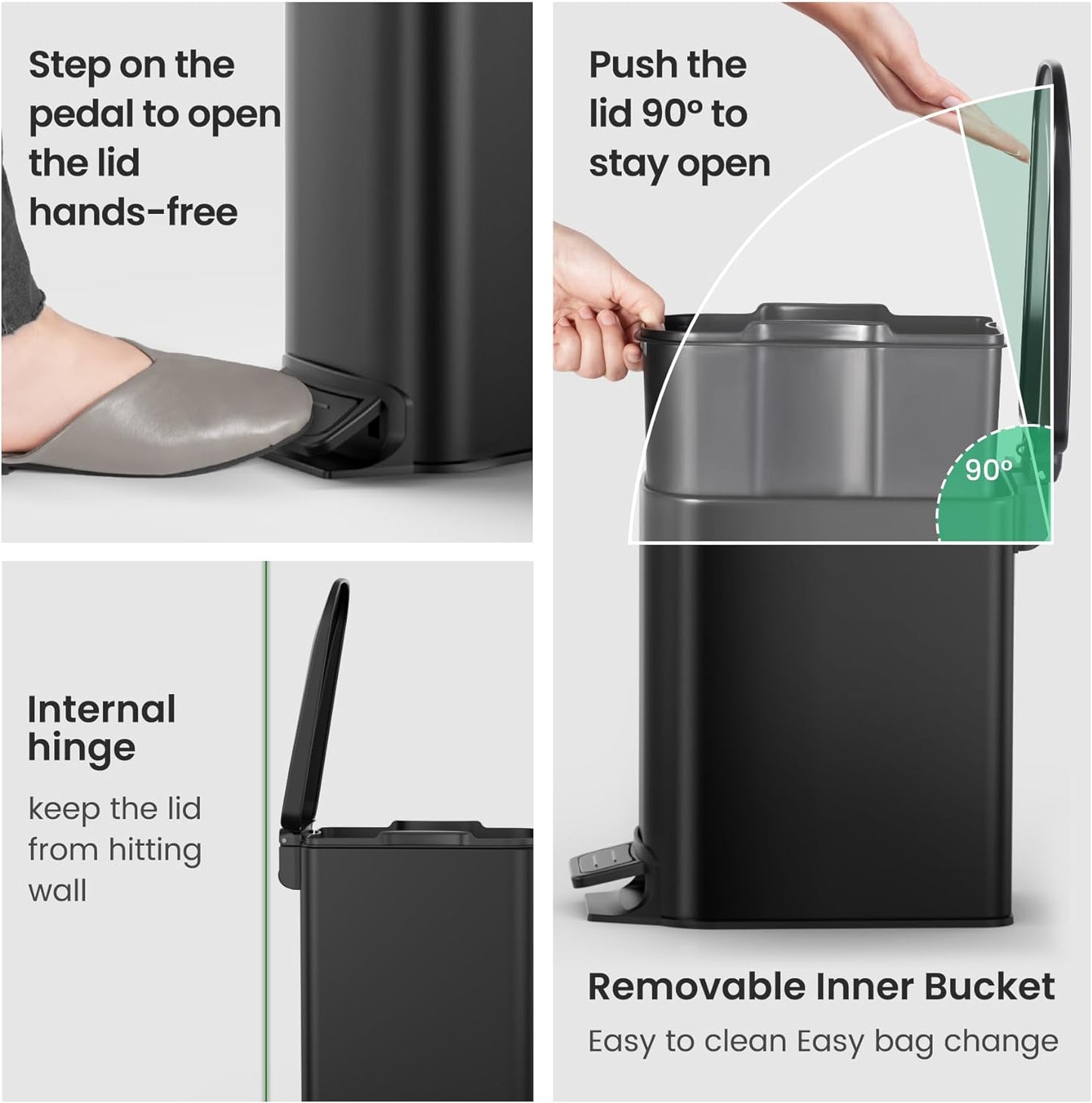 Step on the pedal to open the lid hands-free

Internal hinge

keep the lid from hitting wall

Push the lid 90° to stay open

90°

Removable Inner Bucket

Easy to clean Easy bag change