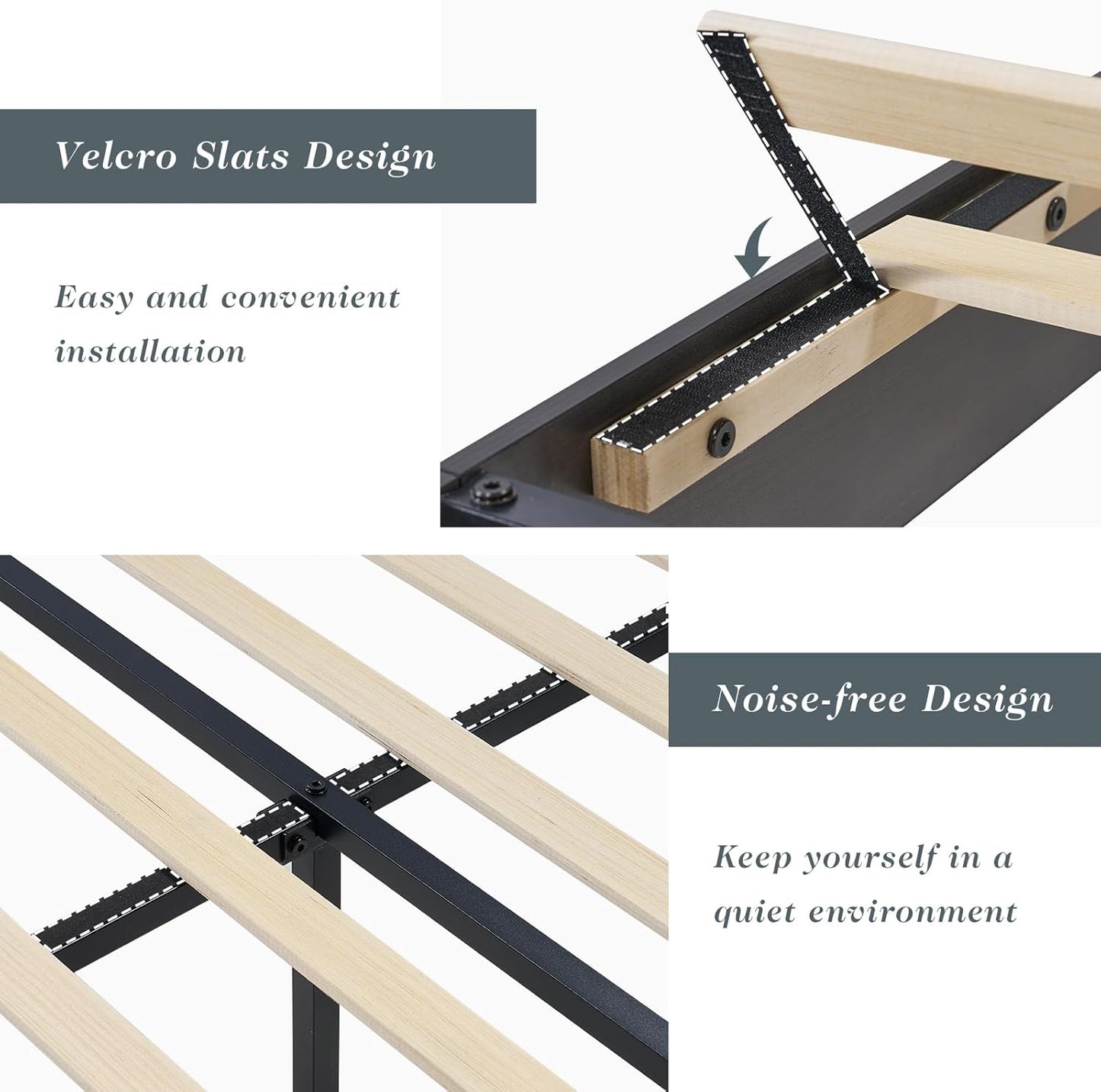 Velcro Slats Design

Easy and convenient installation

Noise-free Design

Keep yourself in a quiet environment