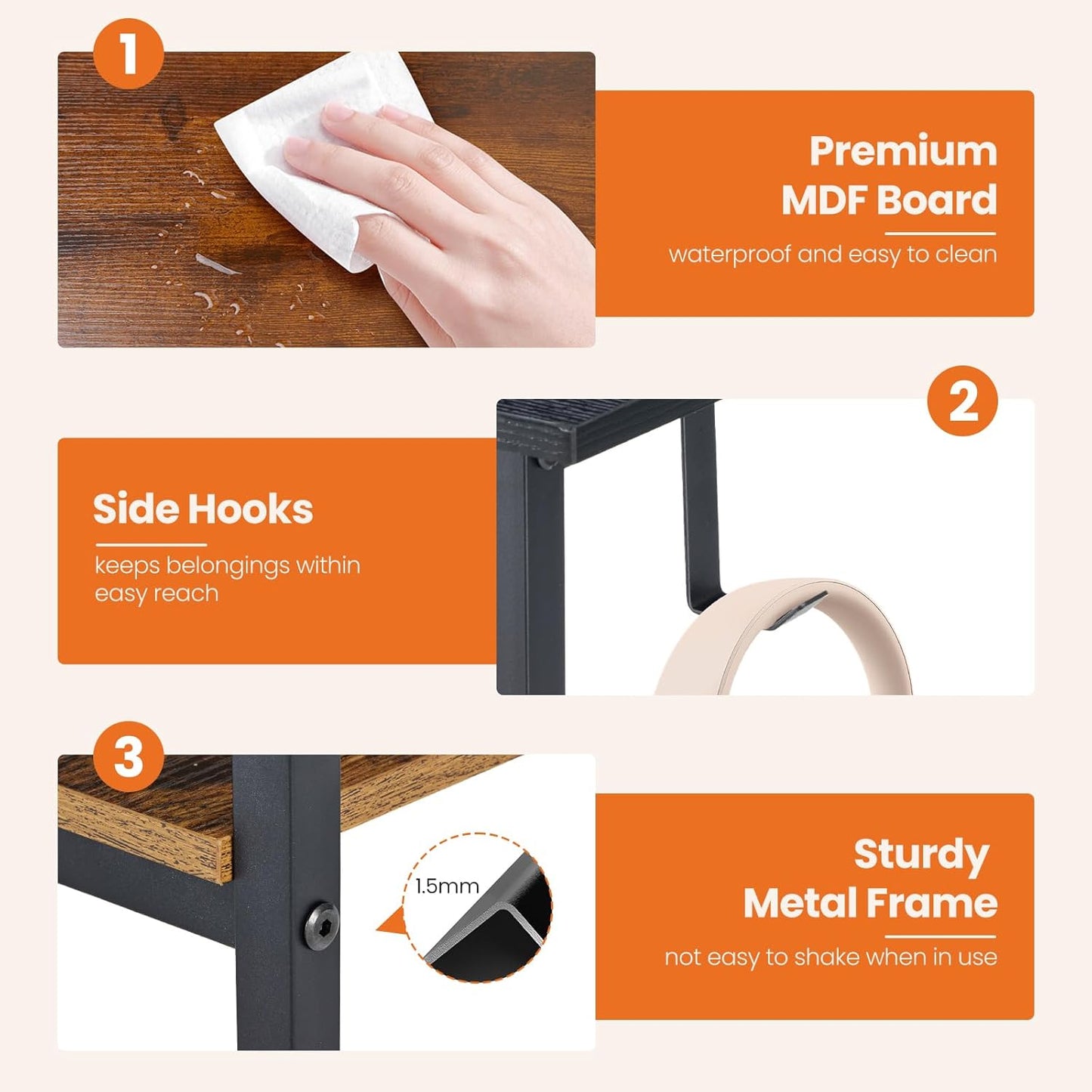 1

Premium MDF Board

waterproof and easy to clean

2

Side Hooks

keeps belongings within easy reach

3

1.5mm

Sturdy Metal Frame

not easy to shake when in use