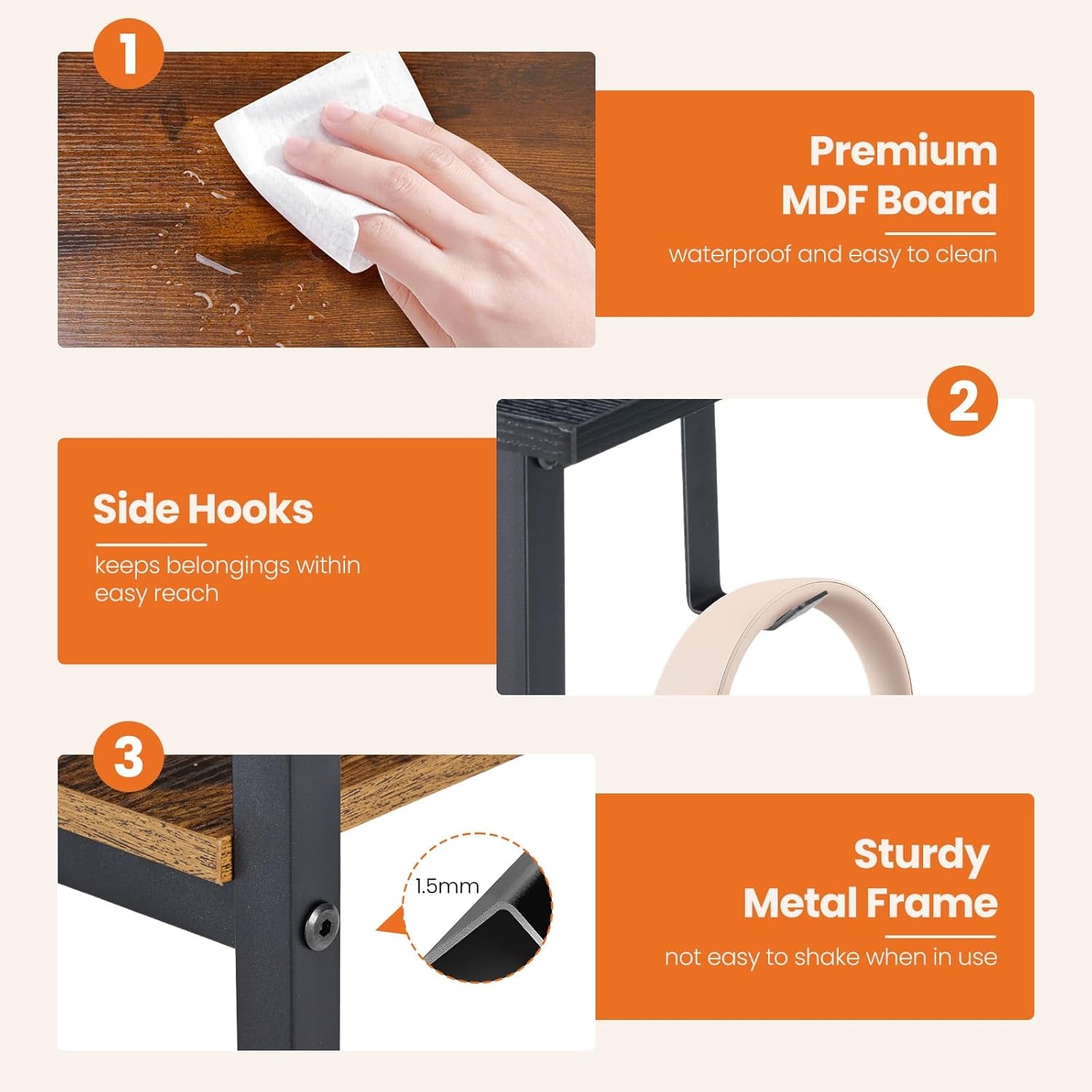 1

Premium MDF Board

waterproof and easy to clean

2

Side Hooks

keeps belongings within easy reach

3

1.5mm

Sturdy Metal Frame

not easy to shake when in use