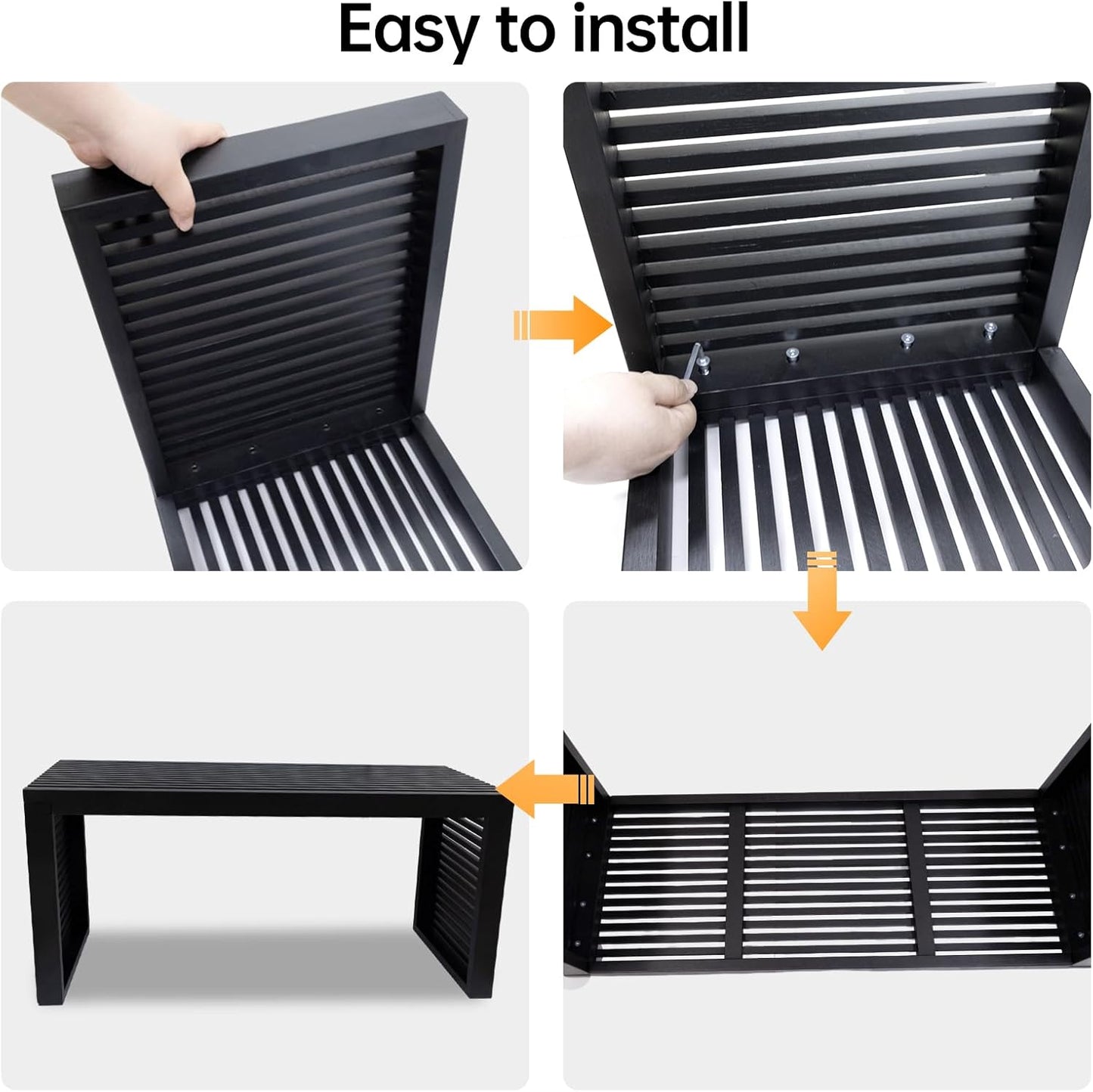 Easy to install