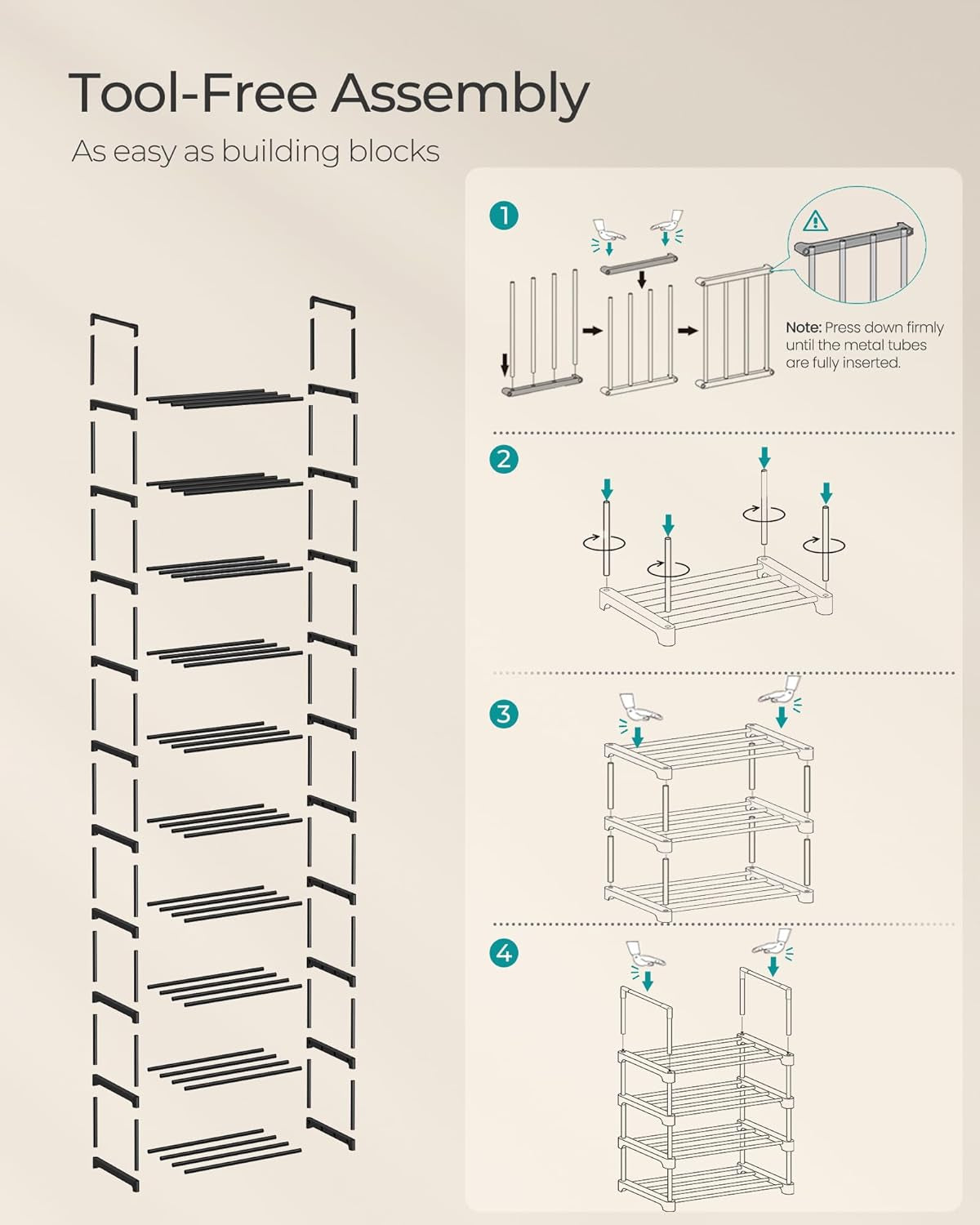 Tool-Free Assembly

As easy as building blocks

1

Note: Press down firmly until the metal tubes are fully inserted.

2

3

4