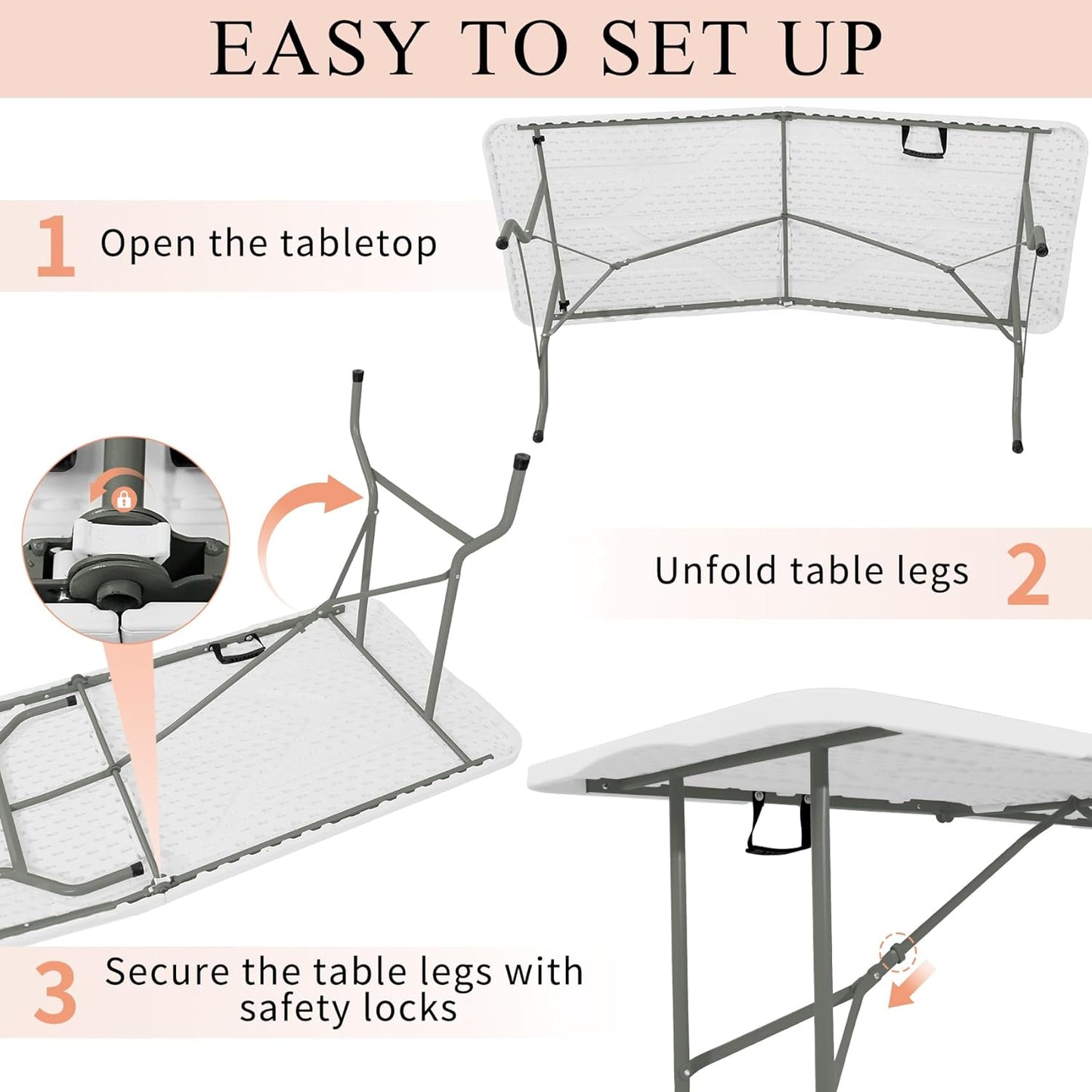 EASY TO SET UP

1 Open the tabletop

Unfold table legs 2

3 Secure the table legs with safety locks