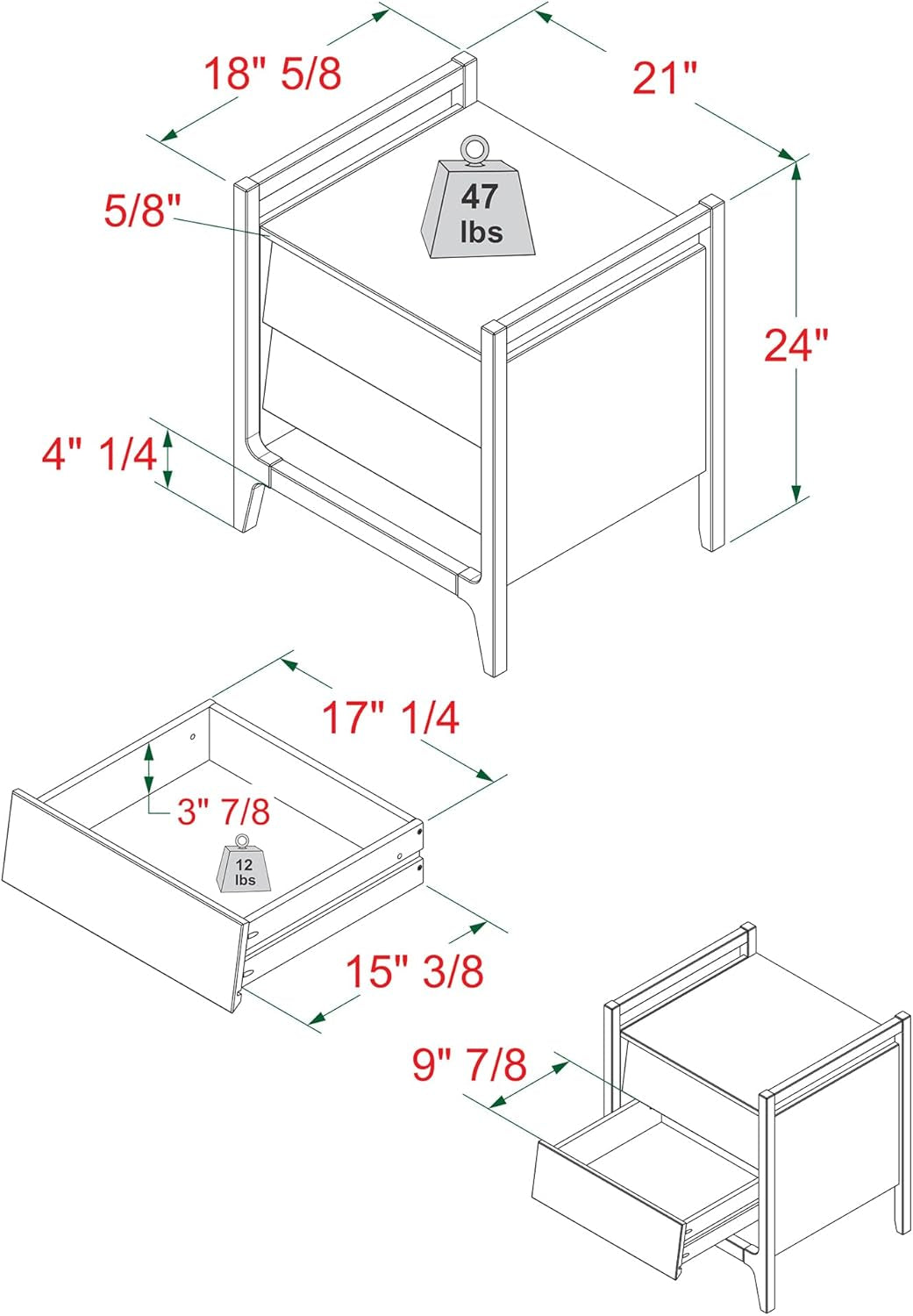 18" 5/8

21"

5/8"

47 lbs

24"

4" 1/4

17" 1/4

3" 7/8

12 lbs

15" 3/8

9" 7/8