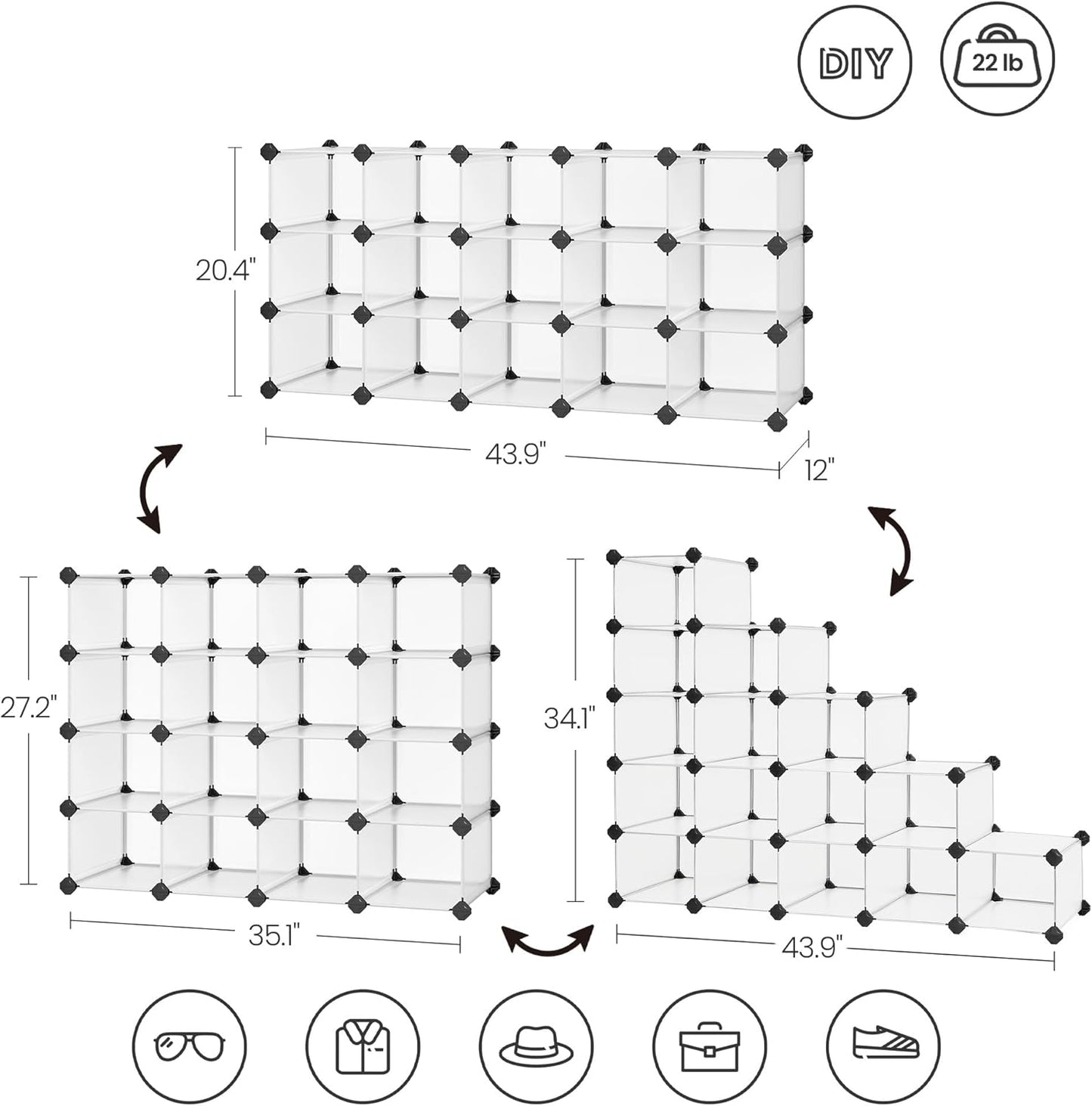 DIY

22 lb

20.4"

43.9"

12"

27.2"

35.1"

34.1"

43.9"