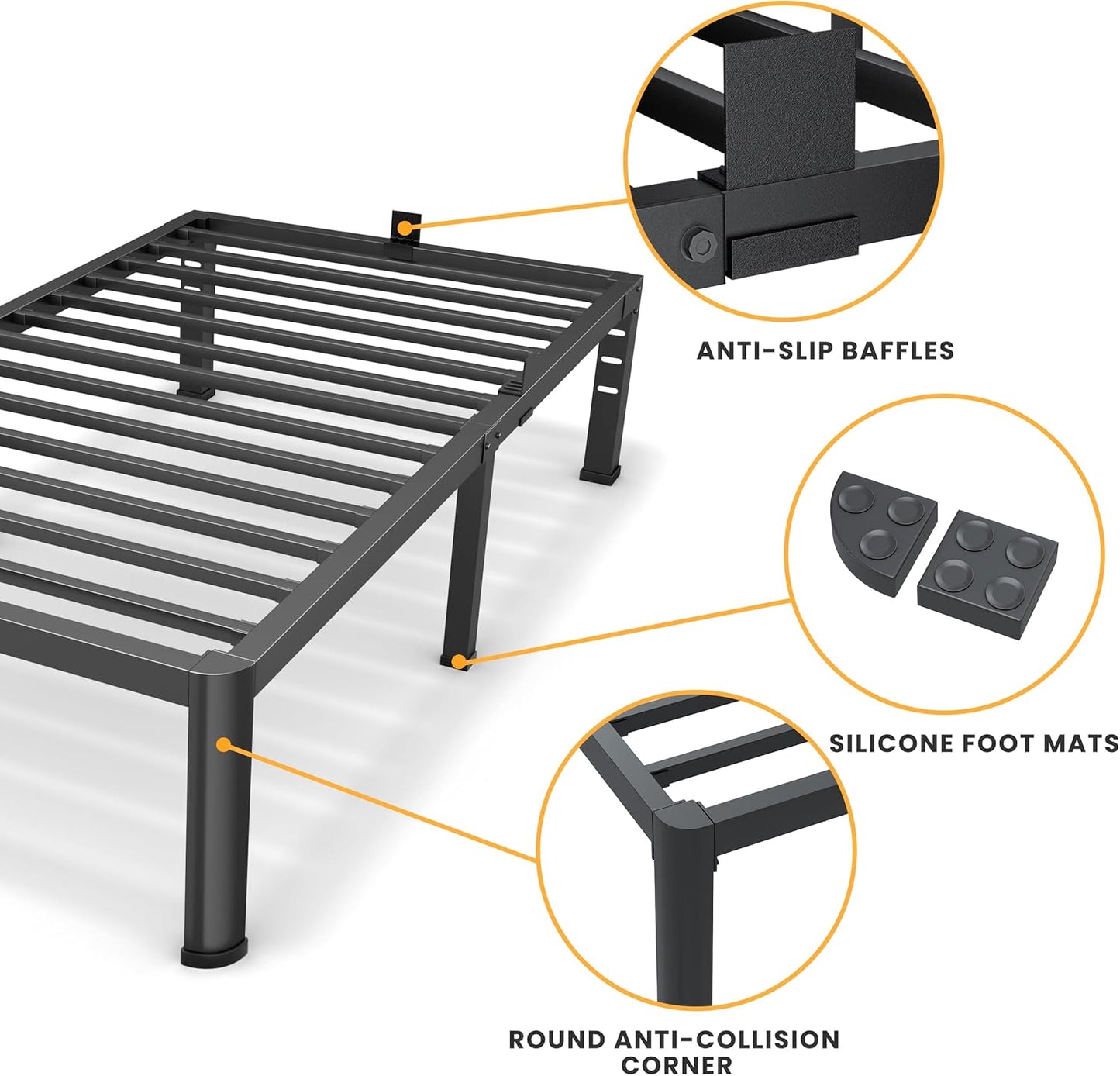 ANTI-SLIP BAFFLES

SILICONE FOOT MATS

ROUND ANTI-COLLISION CORNER