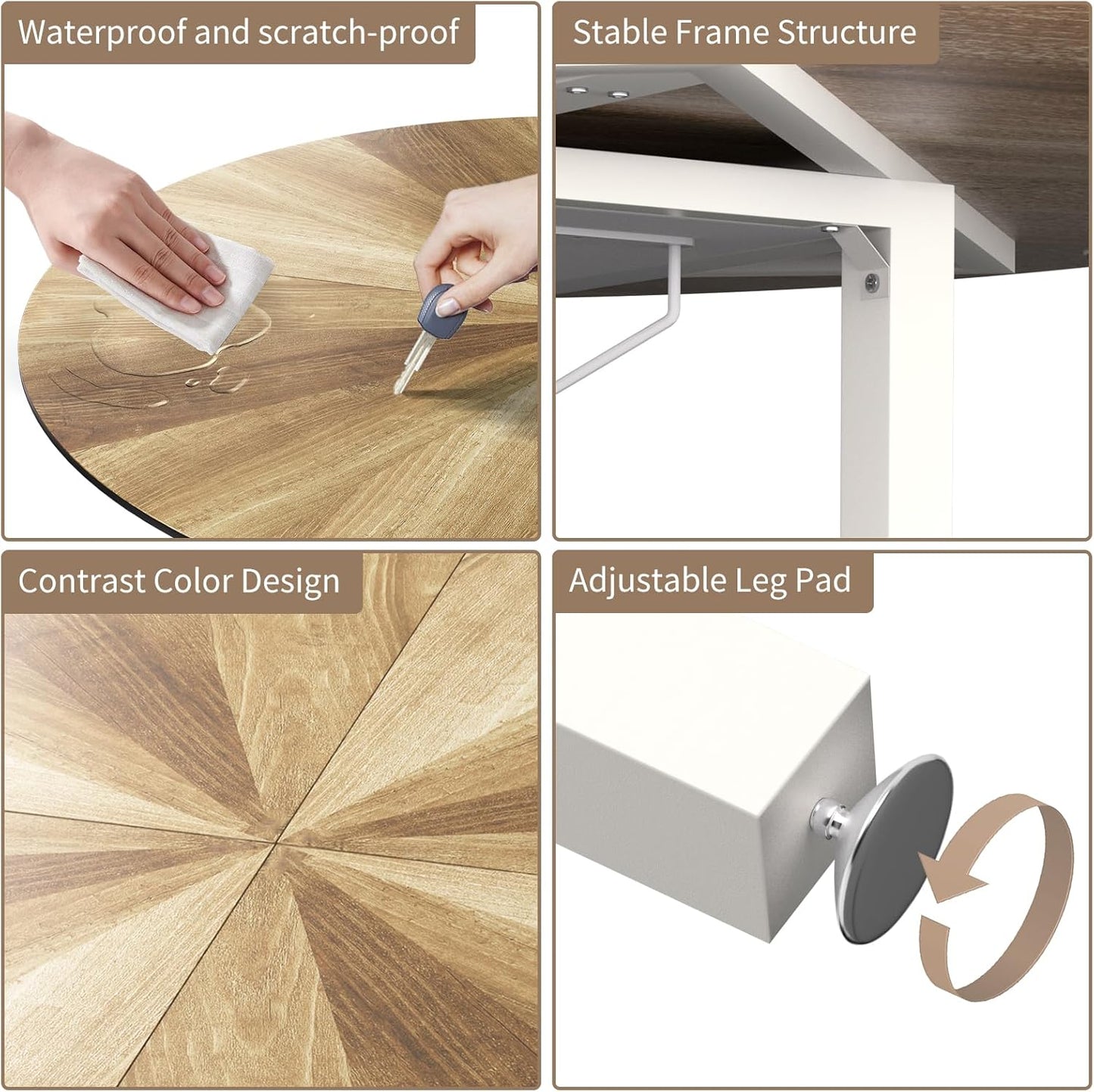 Waterproof and scratch-proof

Stable Frame Structure

Contrast Color Design

Adjustable Leg Pad