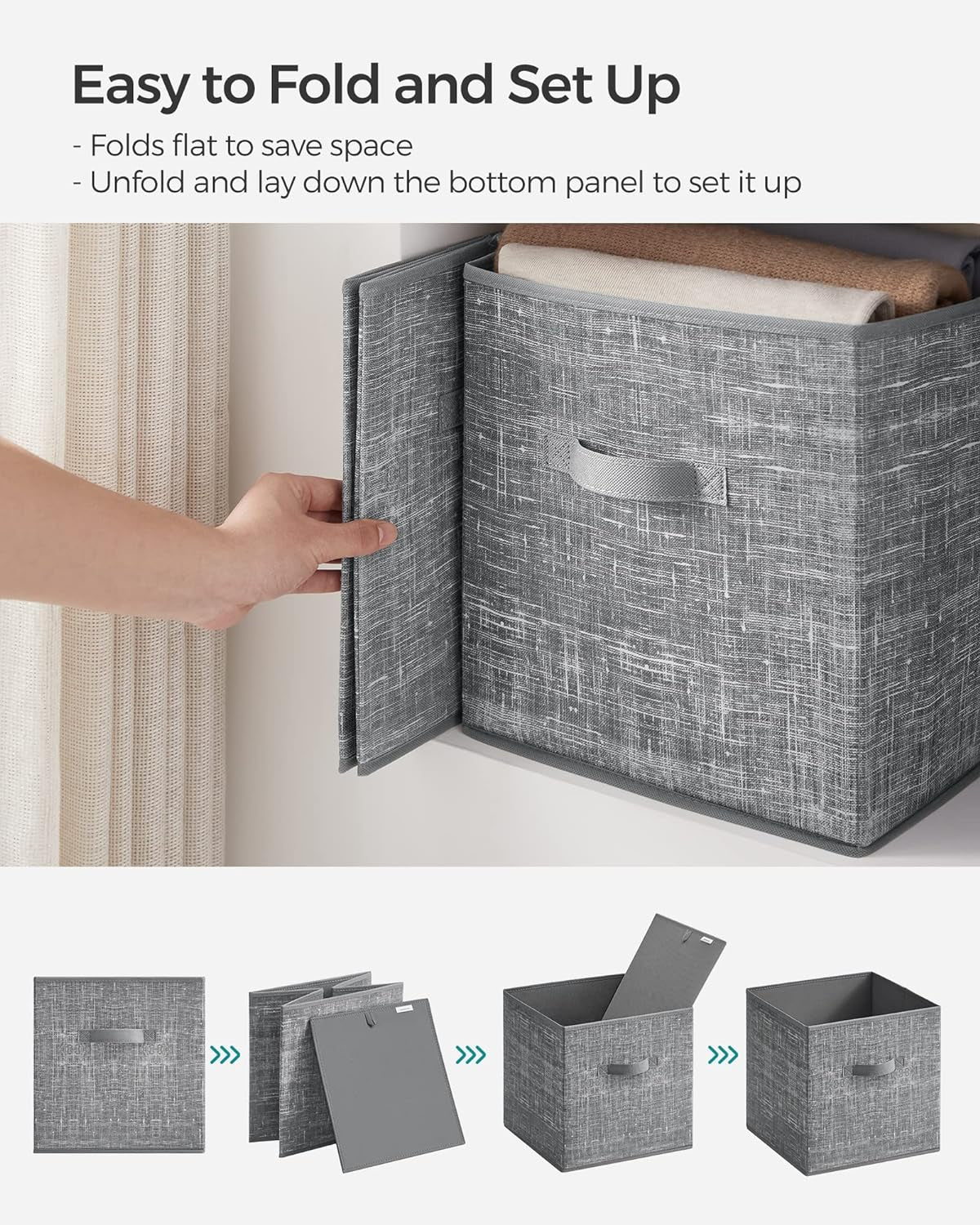 Easy to Fold and Set Up

- Folds flat to save space
- Unfold and lay down the bottom panel to set it up