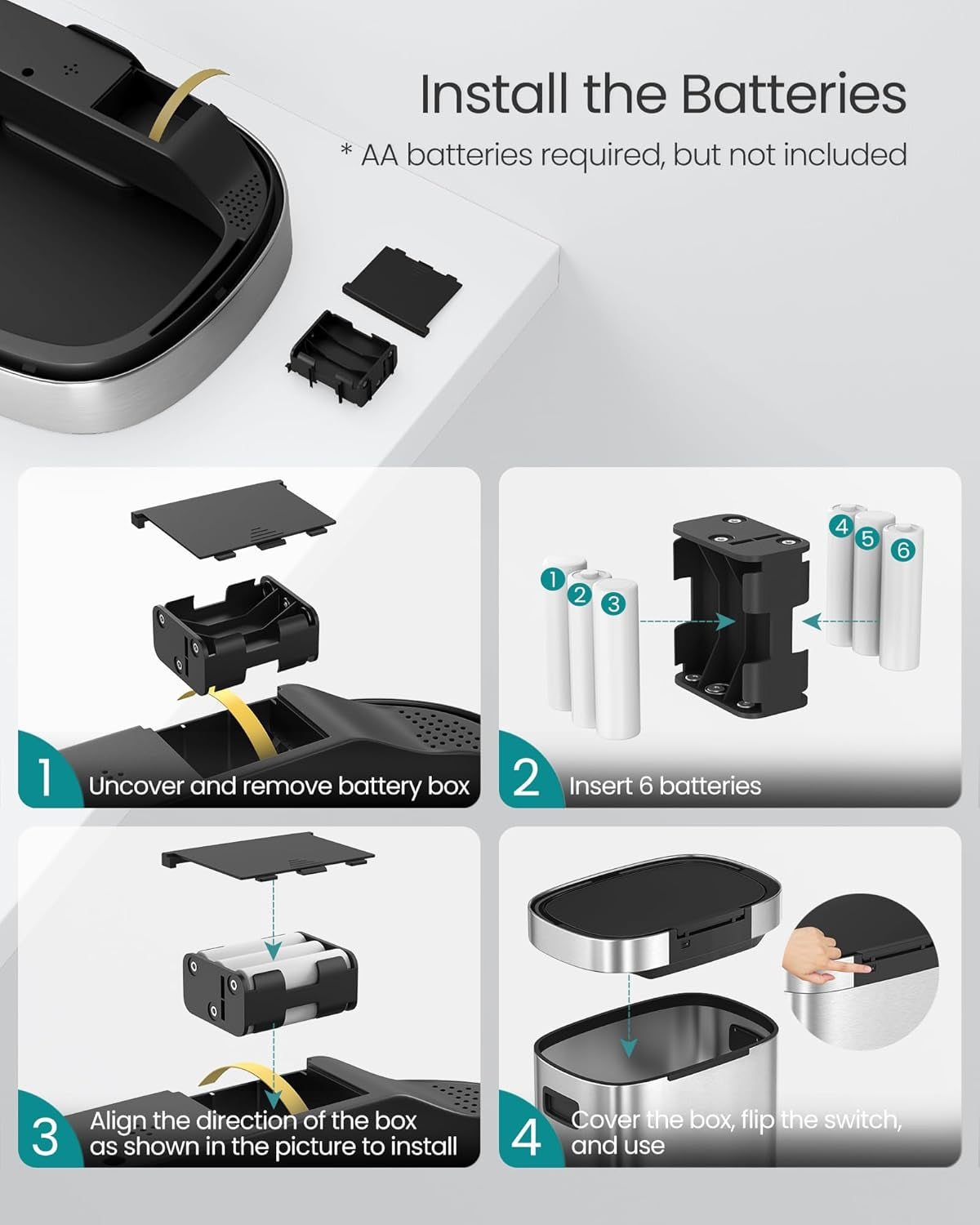 Install the Batteries

* AA batteries required, but not included

1 Uncover and remove battery box

1 2 3 4 5 6

2 Insert 6 batteries

3 Align the direction of the box as shown in the picture to install

4 Cover the box, flip the switch, and use