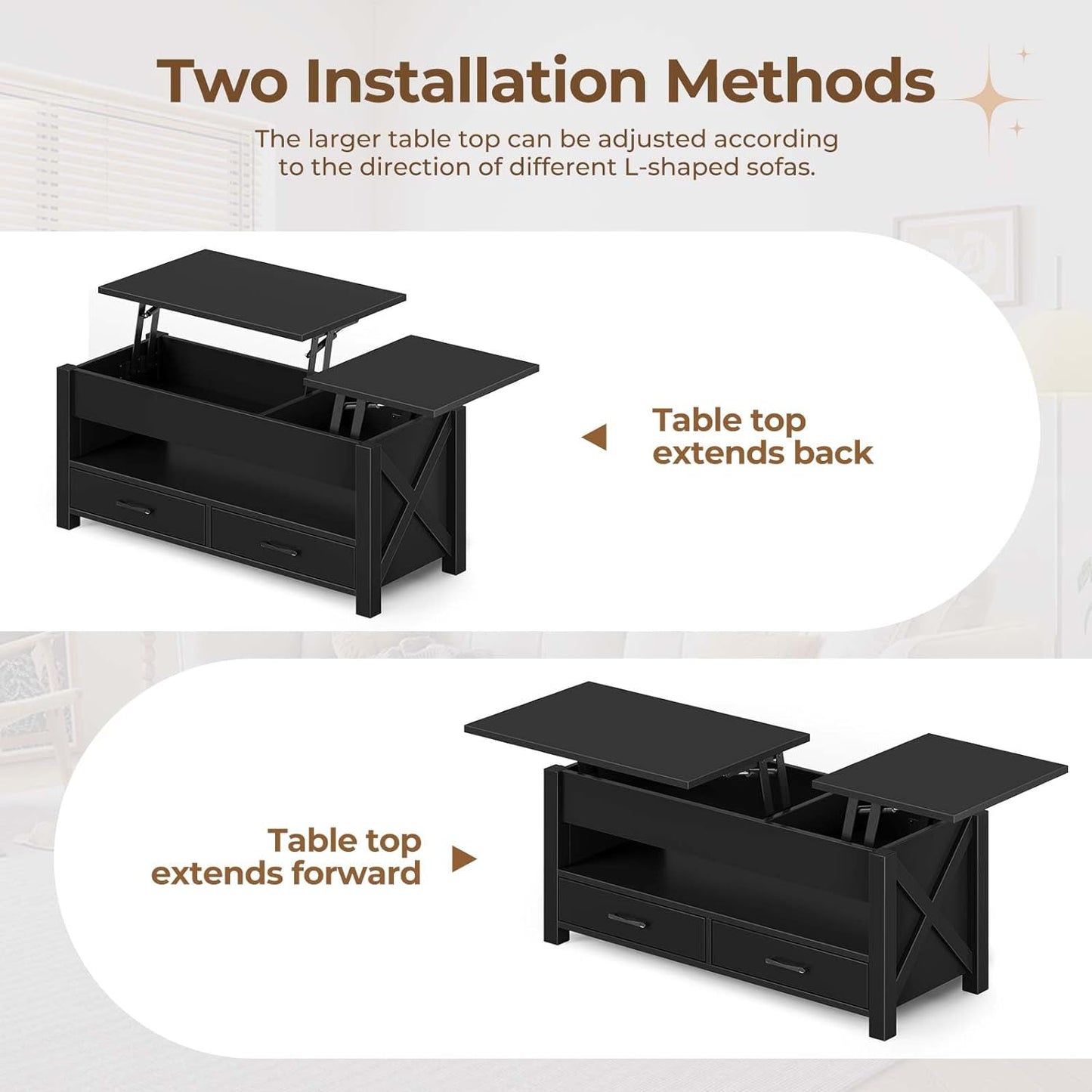 Two Installation Methods

The larger table top can be adjusted according to the direction of different L-shaped sofas.

Table top extends back

Table top extends forward