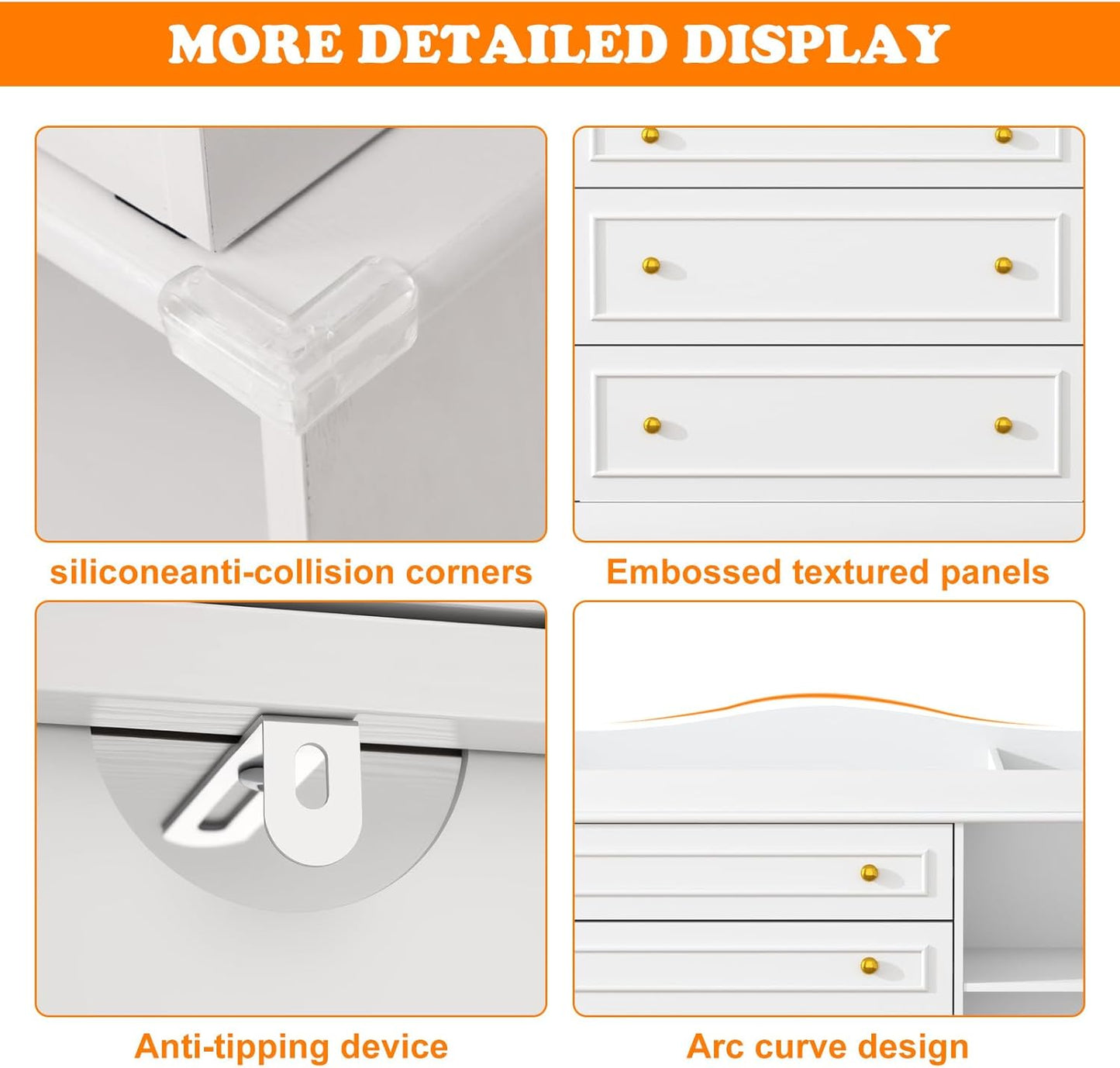 MORE DETAILED DISPLAY

siliconeanti-collision corners

Embossed textured panels

Anti-tipping device

Arc curve design