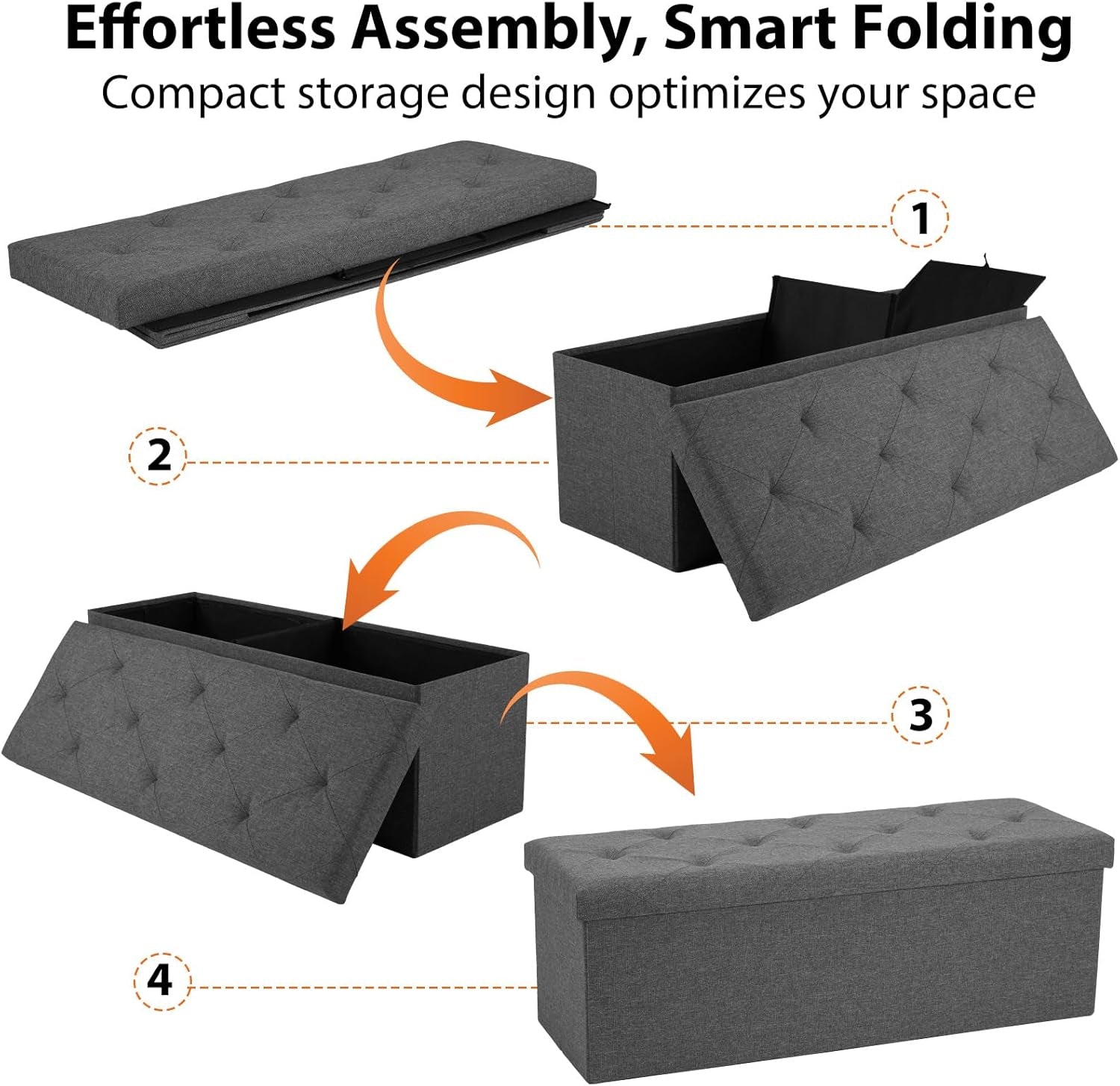 Effortless Assembly, Smart Folding
Compact storage design optimizes your space

1

2

3

4