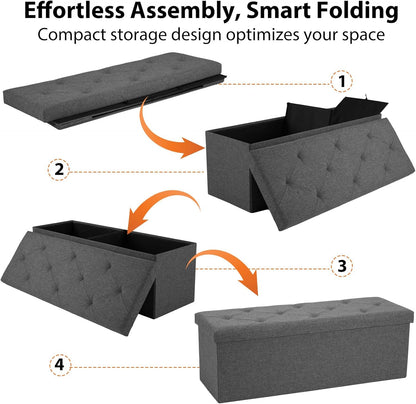 Effortless Assembly, Smart Folding
Compact storage design optimizes your space

1

2

3

4