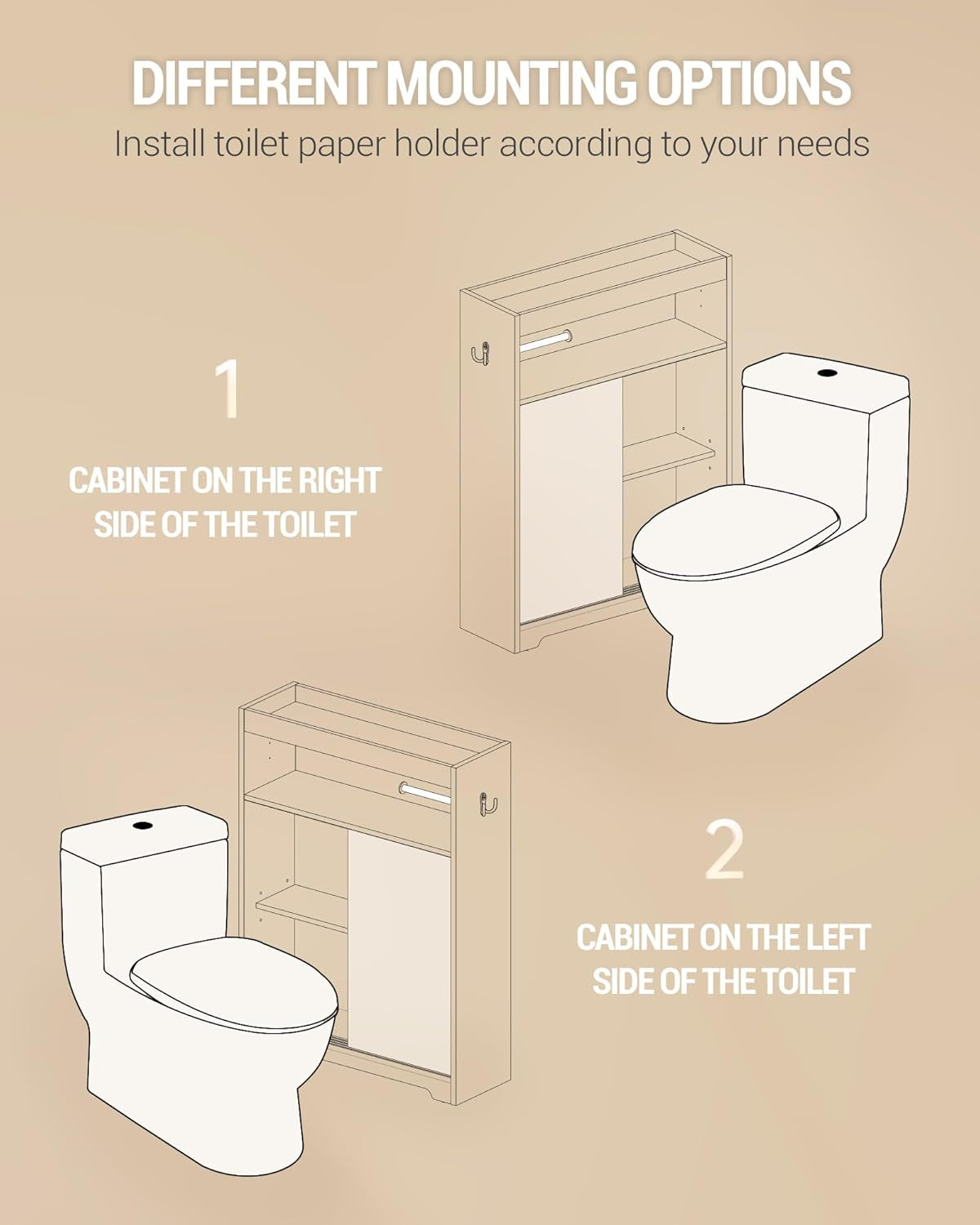 DIFFERENT MOUNTING OPTIONS

Install toilet paper holder according to your needs

1

CABINET ON THE RIGHT SIDE OF THE TOILET

2

CABINET ON THE LEFT SIDE OF THE TOILET