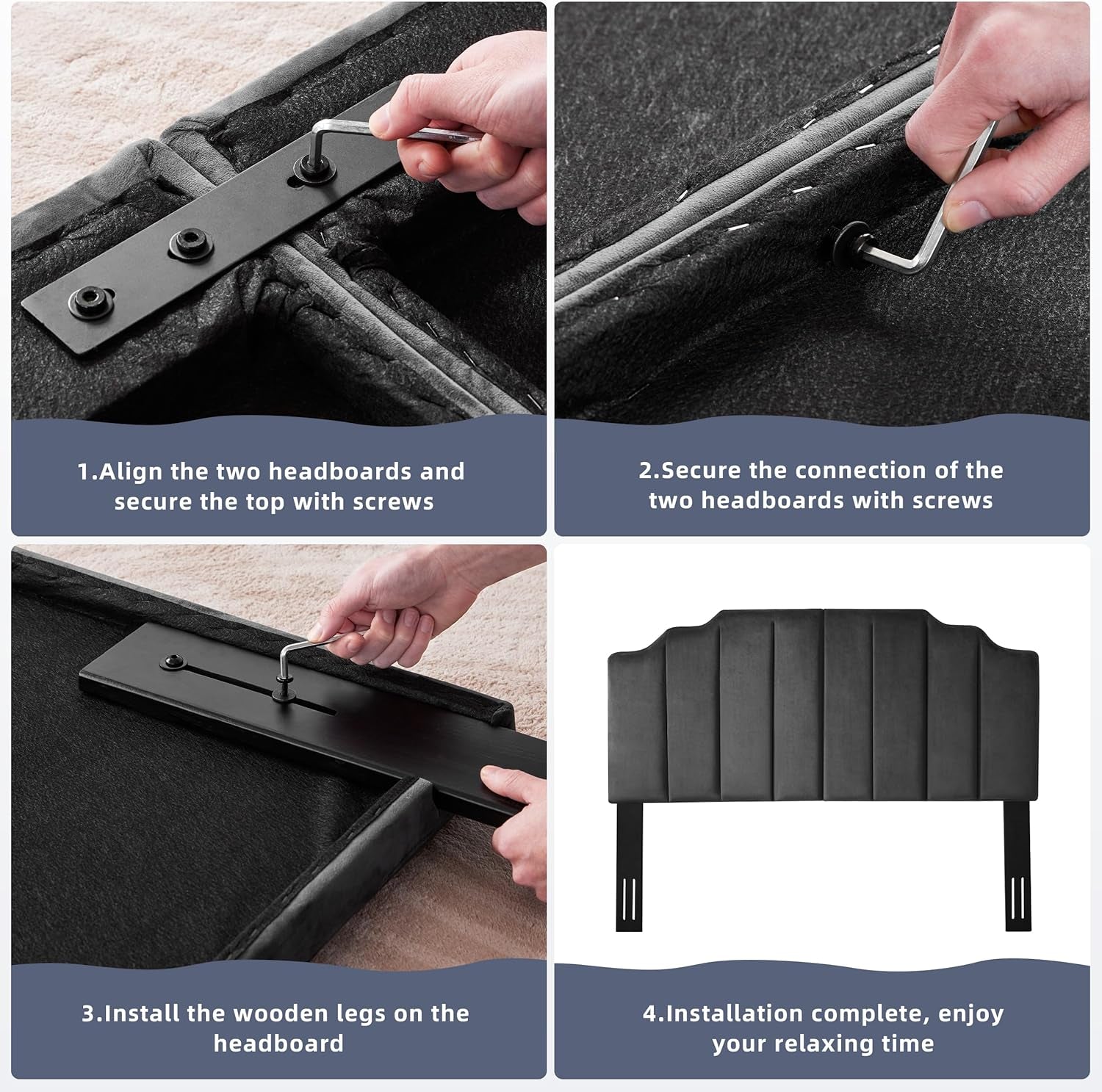 1.Align the two headboards and secure the top with screws

2.Secure the connection of the two headboards with screws

3.Install the wooden legs on the headboard

4.Installation complete, enjoy your relaxing time