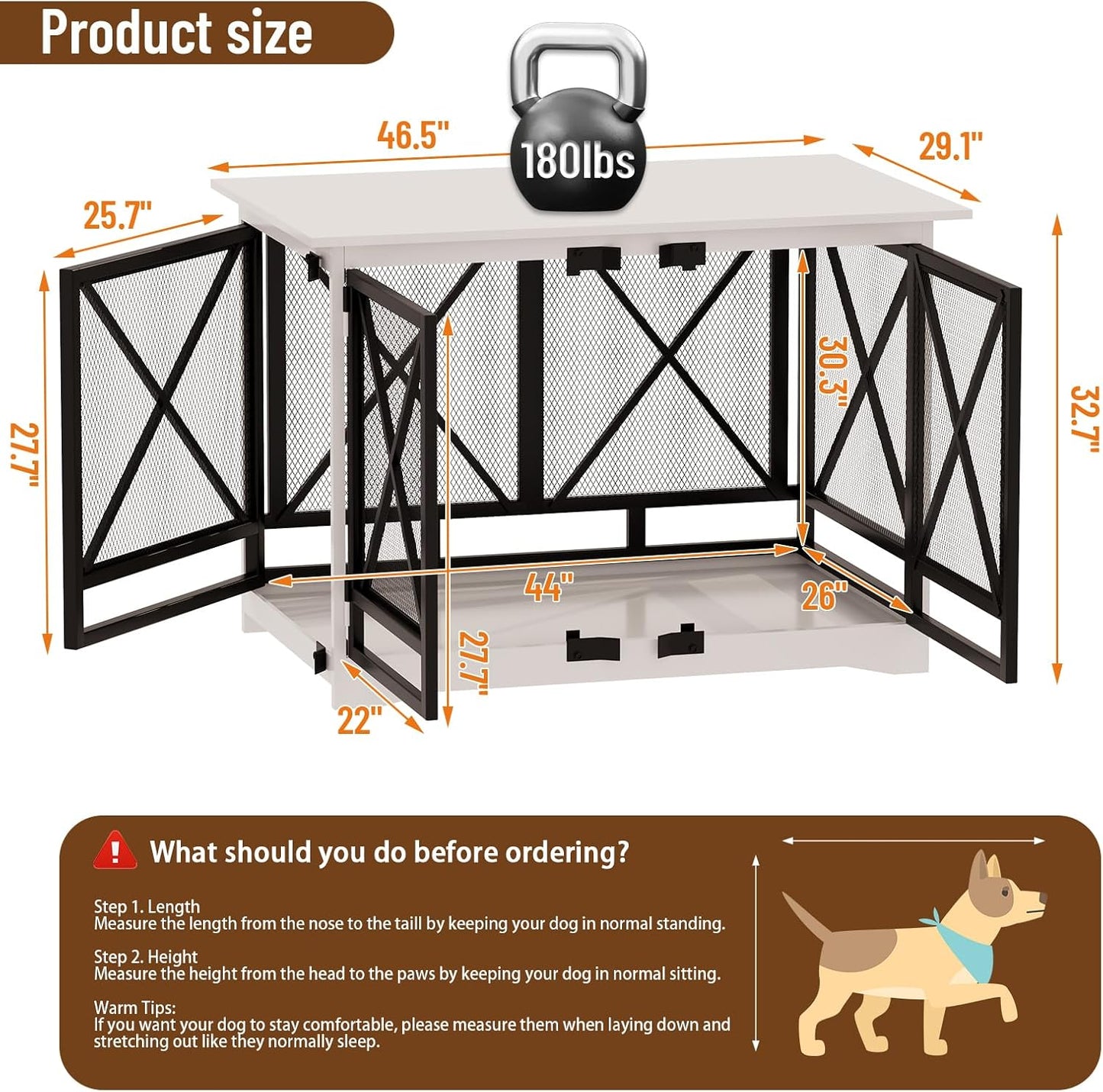 Product size

180lbs

46.5"

29.1"

25.7"

27.7"

30.3"

32.7"

44"

26"

27.7"

22"

What should you do before ordering?

Step 1. Length
Measure the length from the nose to the taill by keeping your dog in normal standing.

Step 2. Height
Measure the height from the head to the paws by keeping your dog in normal sitting.

Warm Tips:
If you want your dog to stay comfortable, please measure them when laying down and stretching out like they normally sleep.