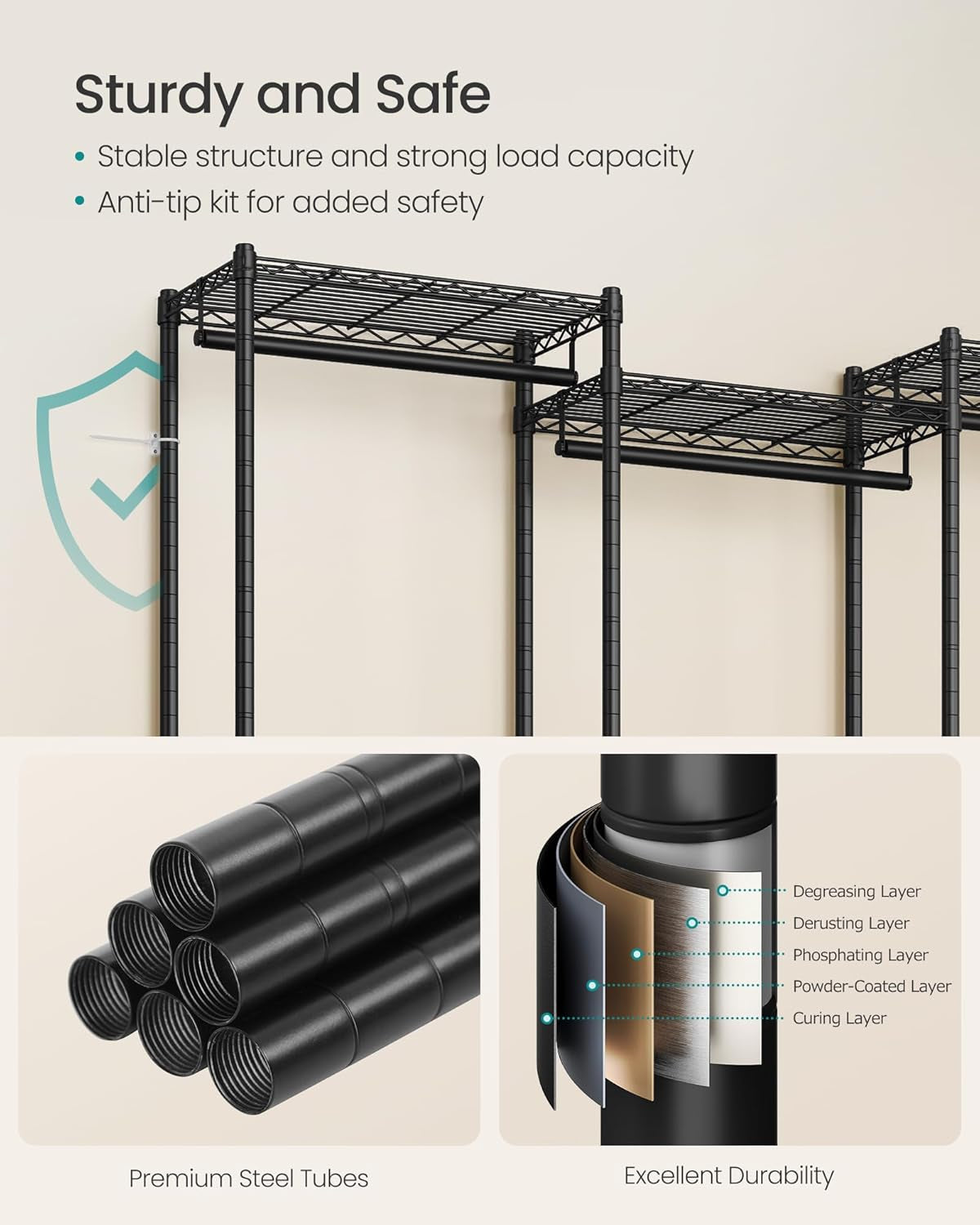 Sturdy and Safe

• Stable structure and strong load capacity
• Anti-tip kit for added safety

Degreasing Layer
Derusting Layer
Phosphating Layer
Powder-Coated Layer
Curing Layer

Premium Steel Tubes

Excellent Durability