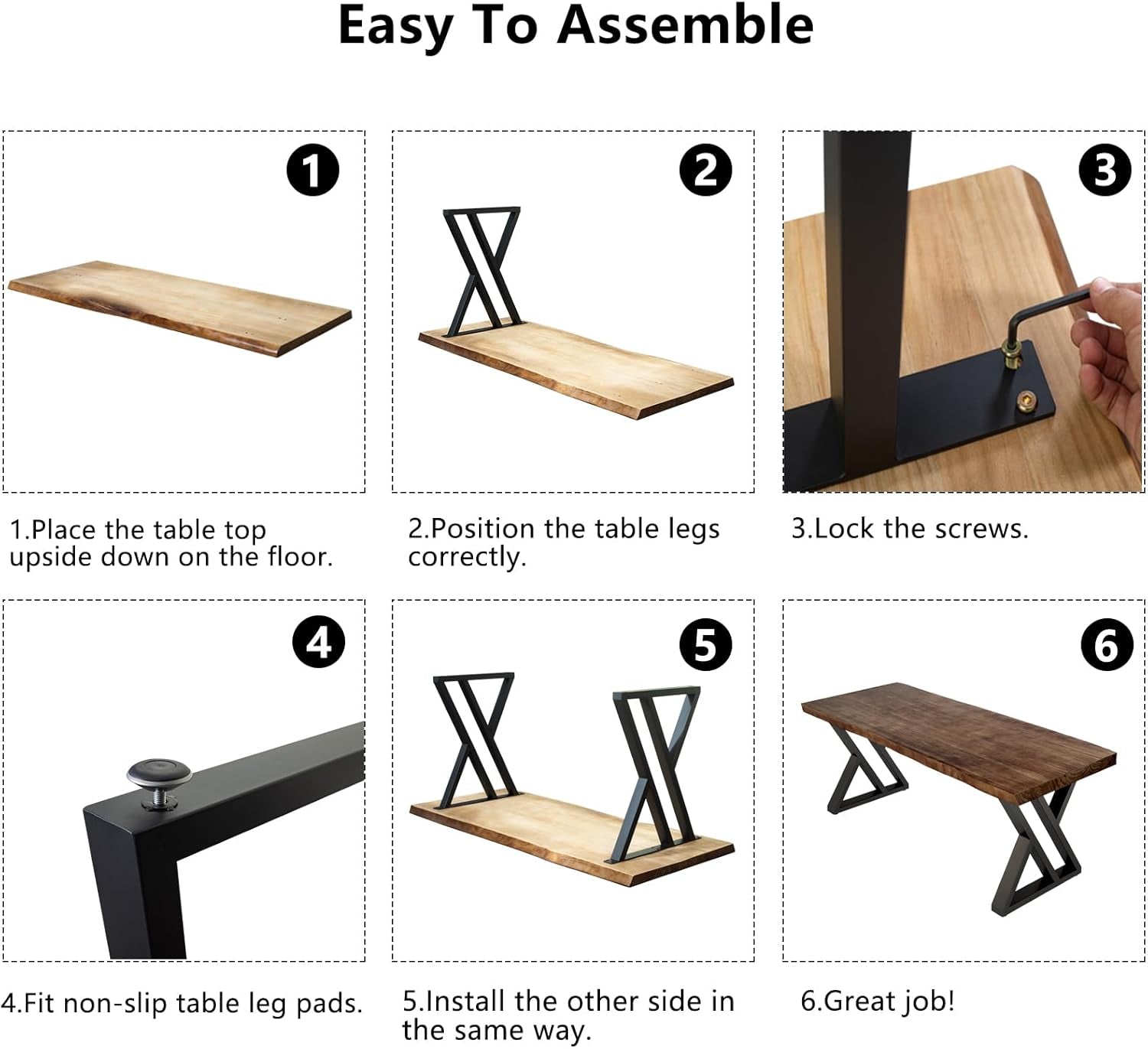 Easy To Assemble

1

2

3

1.Place the table top upside down on the floor.

2.Position the table legs correctly.

3.Lock the screws.

4

5

6

4.Fit non-slip table leg pads.

5.Install the other side in the same way.

6.Great job!