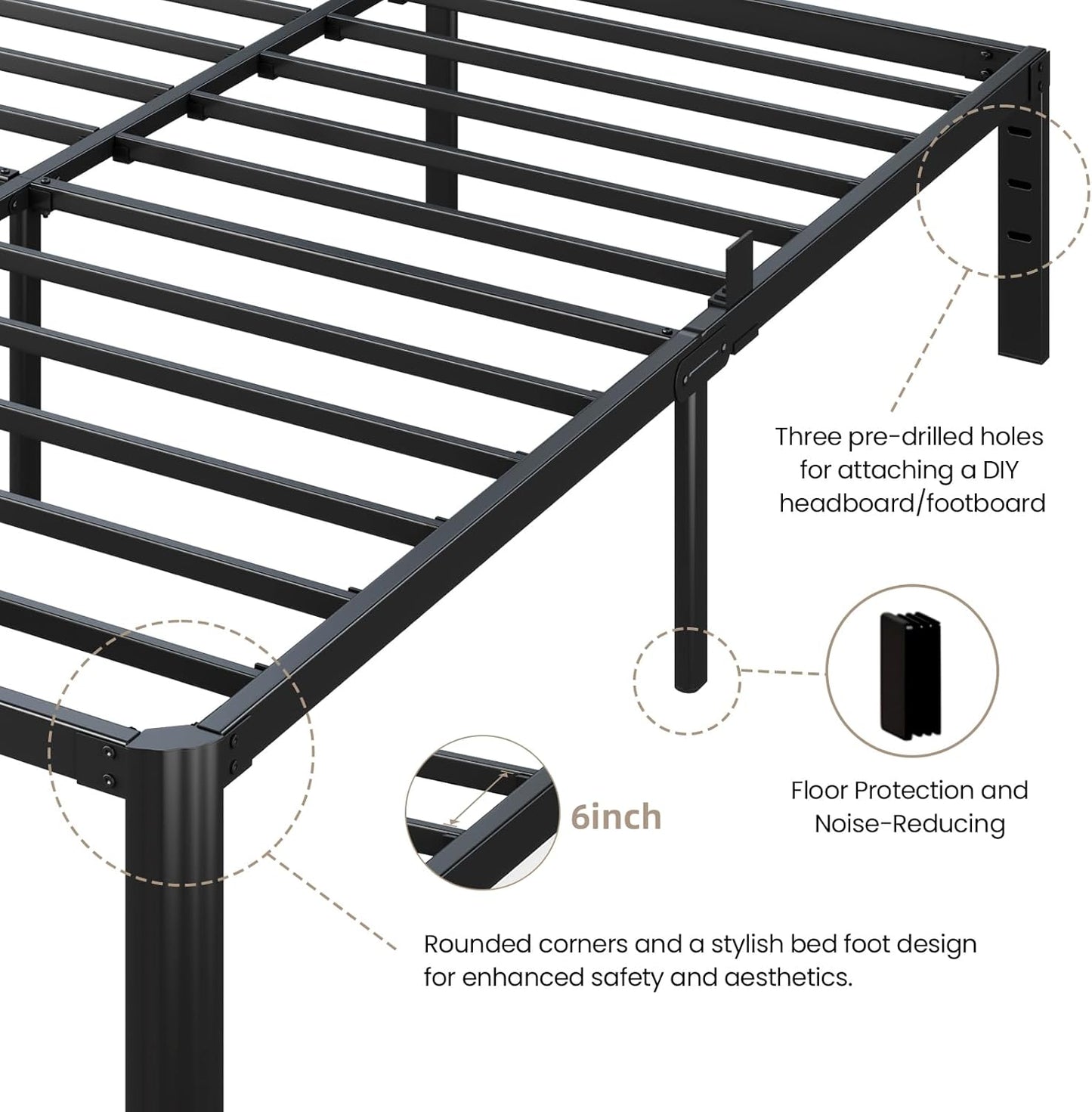 Three pre-drilled holes for attaching a DIY headboard/footboard

Floor Protection and Noise-Reducing

6inch

Rounded corners and a stylish bed foot design for enhanced safety and aesthetics.